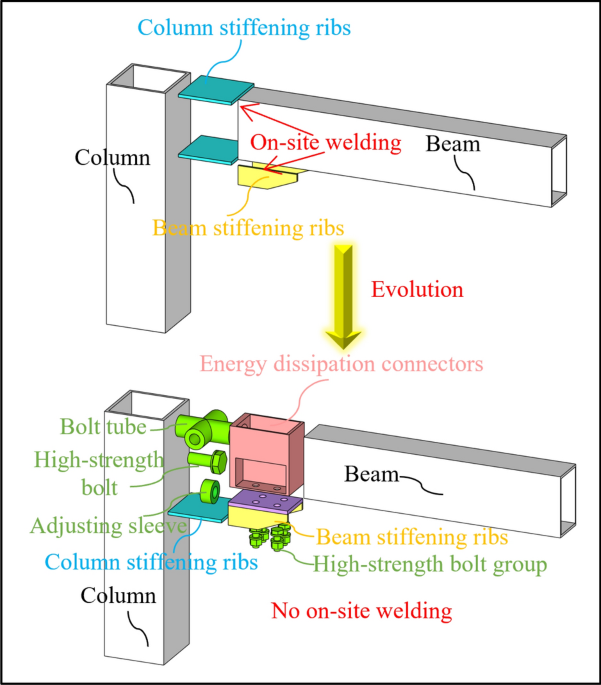 Column stiffening ribs

Column

On-site welding

Beam

Beam stiffening ribs

Evolution

Energy dissipation connectors

Bolt tube

High-strength bolt

Adjusting sleeve

Column stiffening ribs

Beam

Beam stiffening ribs

High-strength bolt group

Column

No on-site welding