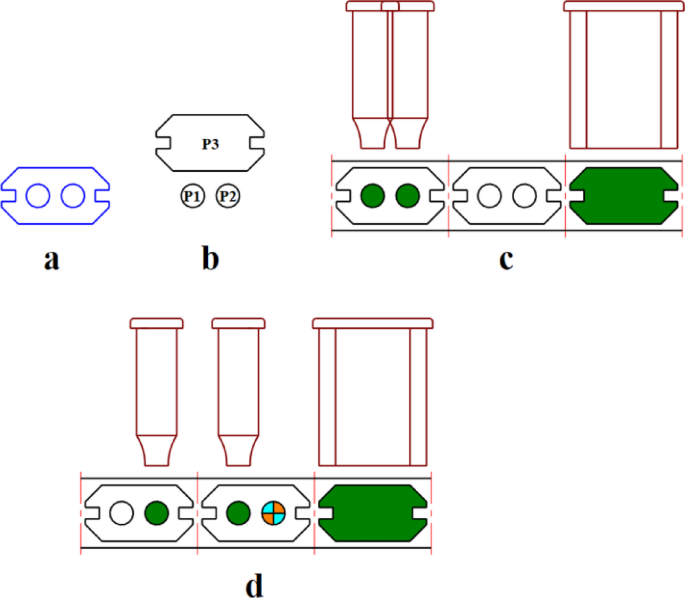 P3

P1 P2

a

b

c

d