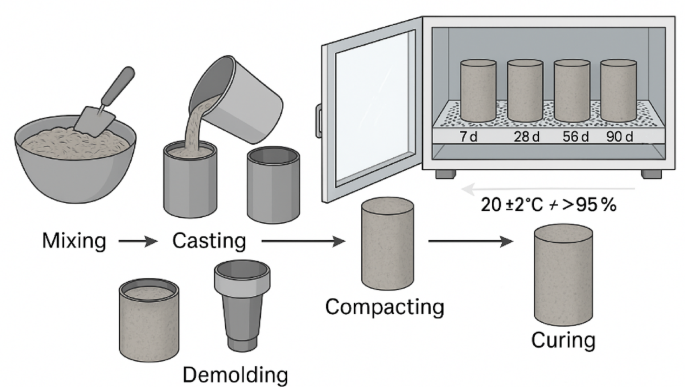 7 d
28 d
56 d
90 d

20 ±2°C ≁ >95 %

Mixing → Casting → Compacting → Curing

Demolding