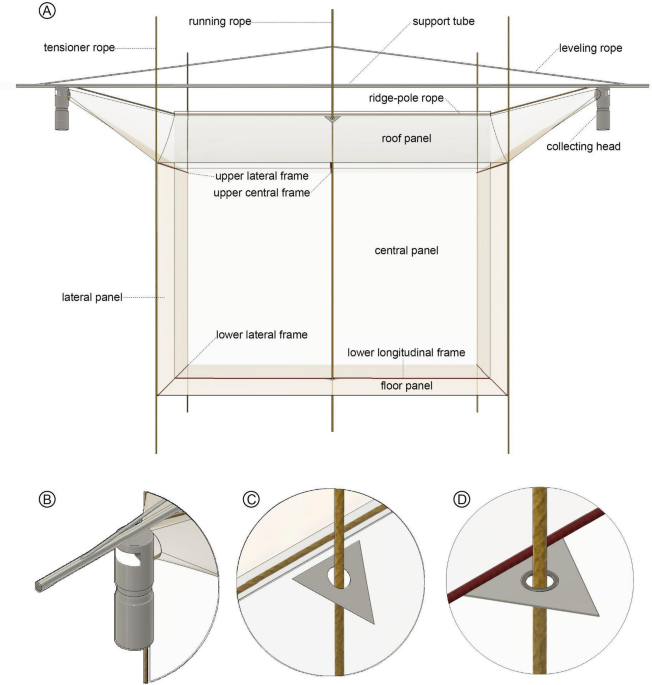 A

running rope

support tube

tensioner rope

leveling rope

ridge-pole rope

roof panel

collecting head

upper lateral frame

upper central frame

central panel

lateral panel

lower lateral frame

lower longitudinal frame

floor panel

B

C

D