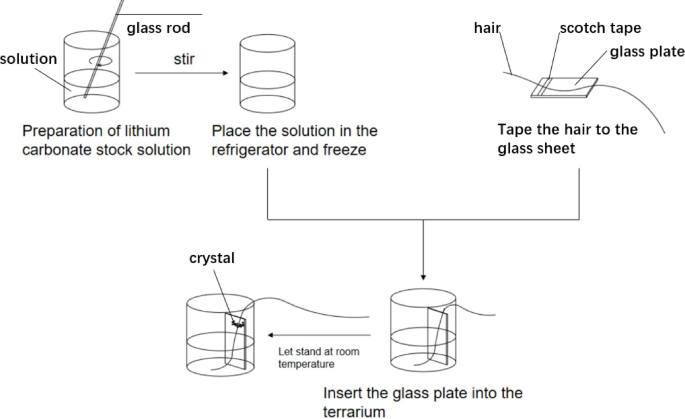 glass rod
solution
stir
Preparation of lithium carbonate stock solution
Place the solution in the refrigerator and freeze
hair
scotch tape
glass plate
Tape the hair to the glass sheet
crystal
Let stand at room temperature
Insert the glass plate into the terrarium