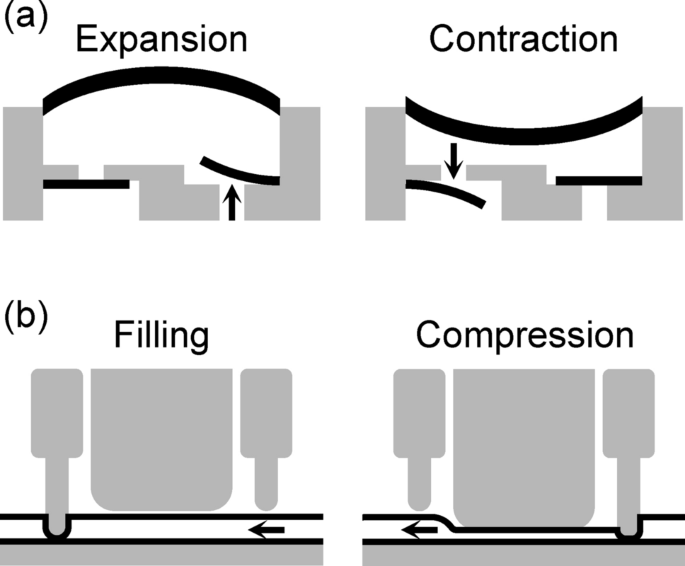 (a)
Expansion
Contraction

(b)
Filling
Compression