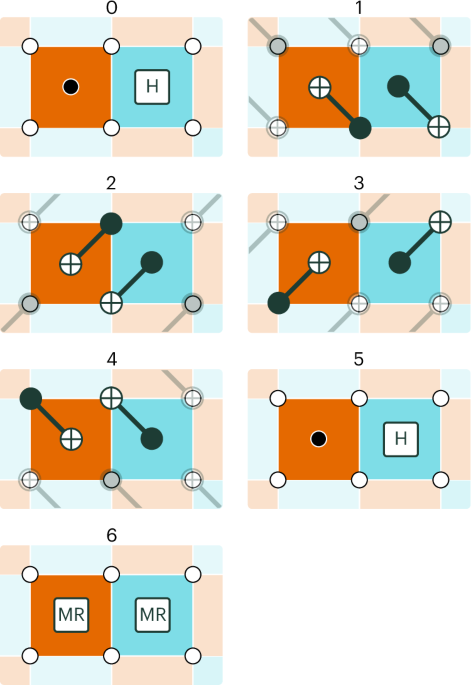 0

H

1

2

3

4

5

H

6

MR

MR