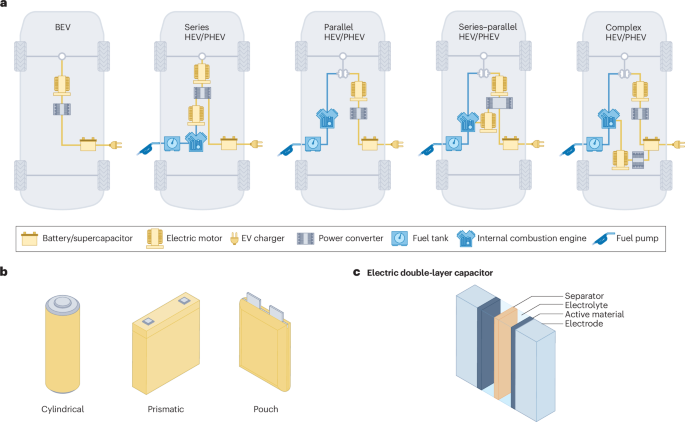 a

BEV

Series HEV/PHEV

Parallel HEV/PHEV

Series–parallel HEV/PHEV

Complex HEV/PHEV

Battery/supercapacitor Electric motor EV charger Power converter Fuel tank Internal combustion engine Fuel pump

b

Cylindrical

Prismatic

Pouch

c Electric double-layer capacitor

Separator
Electrolyte
Active material
Electrode