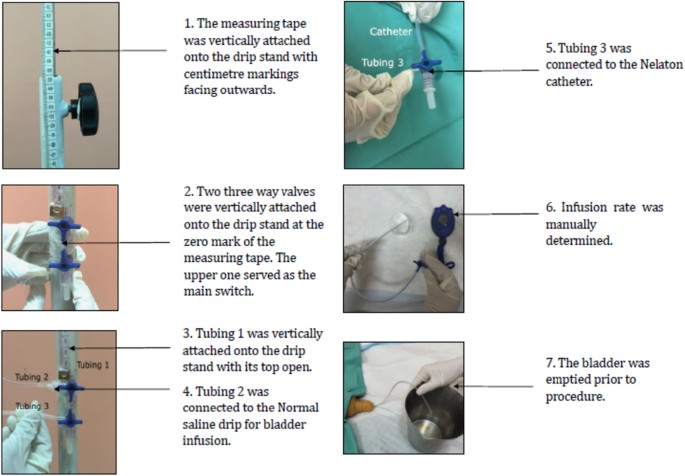 1. The measuring tape was vertically attached onto the drip stand with centimetre markings facing outwards.

2. Two three way valves were vertically attached onto the drip stand at the zero mark of the measuring tape. The upper one served as the main switch.

Tubing 1

Tubing 2

Tubing 3

3. Tubing 1 was vertically attached onto the drip stand with its top open.

4. Tubing 2 was connected to the Normal saline drip for bladder infusion.

Catheter

Tubing 3

5. Tubing 3 was connected to the Nelaton catheter.

6. Infusion rate was manually determined.

7. The bladder was emptied prior to procedure.