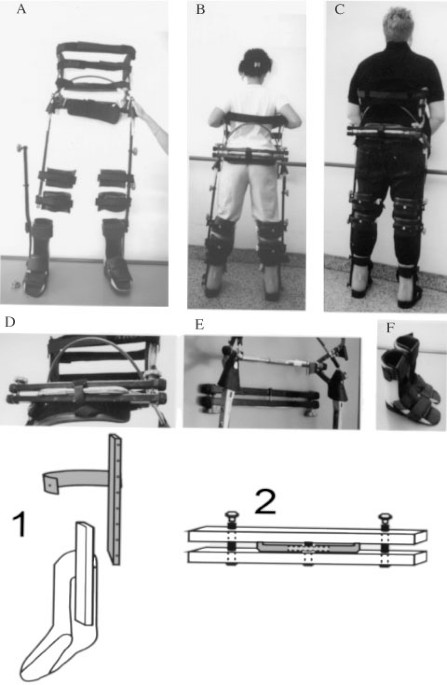 A

B

C

D

E

F

1

2