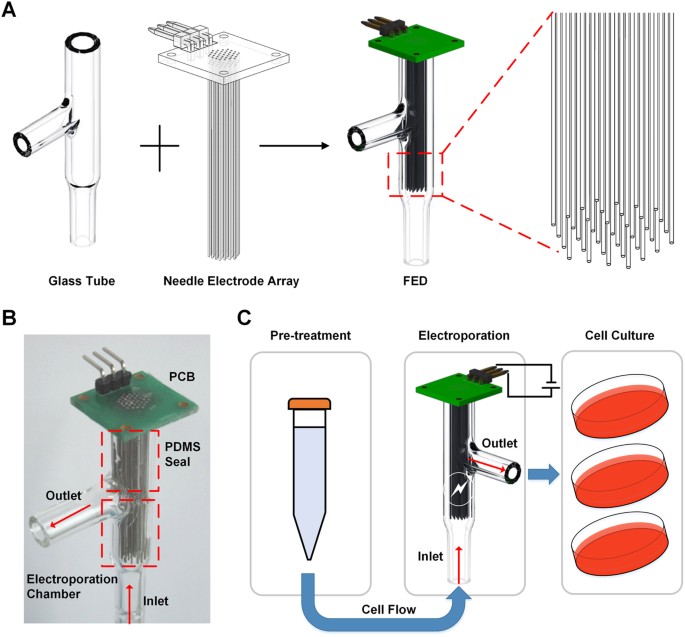 A

Glass Tube

Needle Electrode Array

FED

B

PCB

PDMS Seal

Outlet

Electroporation Chamber

Inlet

C

Pre-treatment

Electroporation

Cell Culture

Outlet

Inlet

Cell Flow