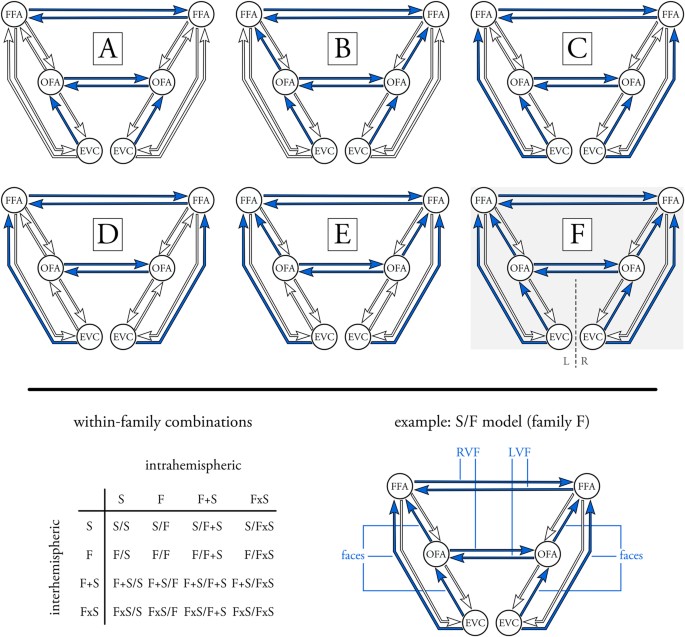 FFA FFA
A
OFA OFA
EVC EVC

FFA FFA
B
OFA OFA
EVC EVC

FFA FFA
C
OFA OFA
EVC EVC

FFA FFA
D
OFA OFA
EVC EVC

FFA FFA
E
OFA OFA
EVC EVC

FFA FFA
F
OFA OFA
EVC EVC
L R

within-family combinations

intrahemispheric

interhemispheric

| | S | F | F+S | FxS |
|---|---|---|---|---|
| S | S/S | S/F | S/F+S | S/FxS |
| F | F/S | F/F | F/F+S | F/FxS |
| F+S | F+S/S | F+S/F | F+S/F+S | F+S/FxS |
| FxS | FxS/S | FxS/F | FxS/F+S | FxS/FxS |

example: S/F model (family F)

RVF LVF
FFA FFA
faces OFA OFA faces
EVC EVC