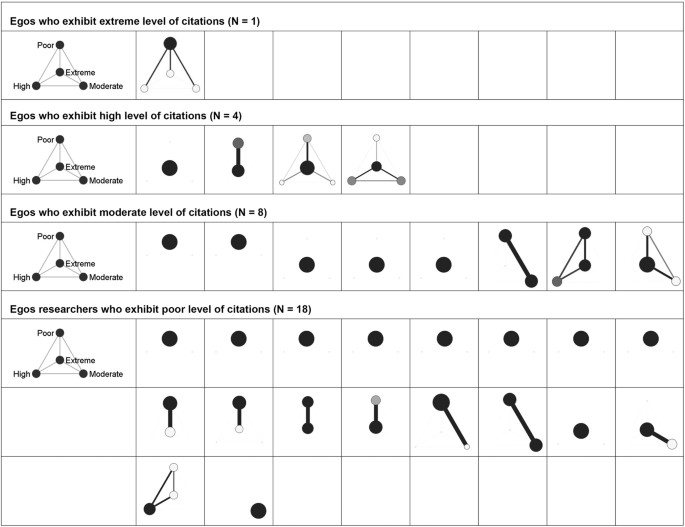 Egos who exhibit extreme level of citations (N = 1)

Poor
Extreme
High
Moderate

Egos who exhibit high level of citations (N = 4)

Poor
Extreme
High
Moderate

Egos who exhibit moderate level of citations (N = 8)

Poor
Extreme
High
Moderate

Egos researchers who exhibit poor level of citations (N = 18)

Poor
Extreme
High
Moderate