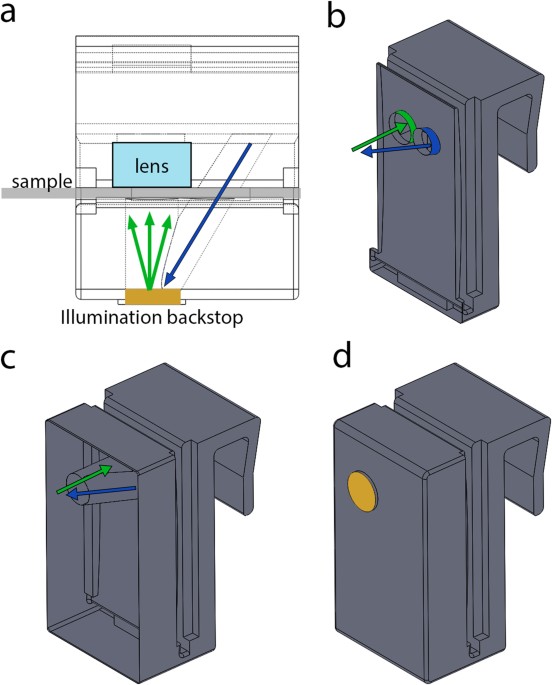 a

lens

sample

Illumination backstop

b

c

d