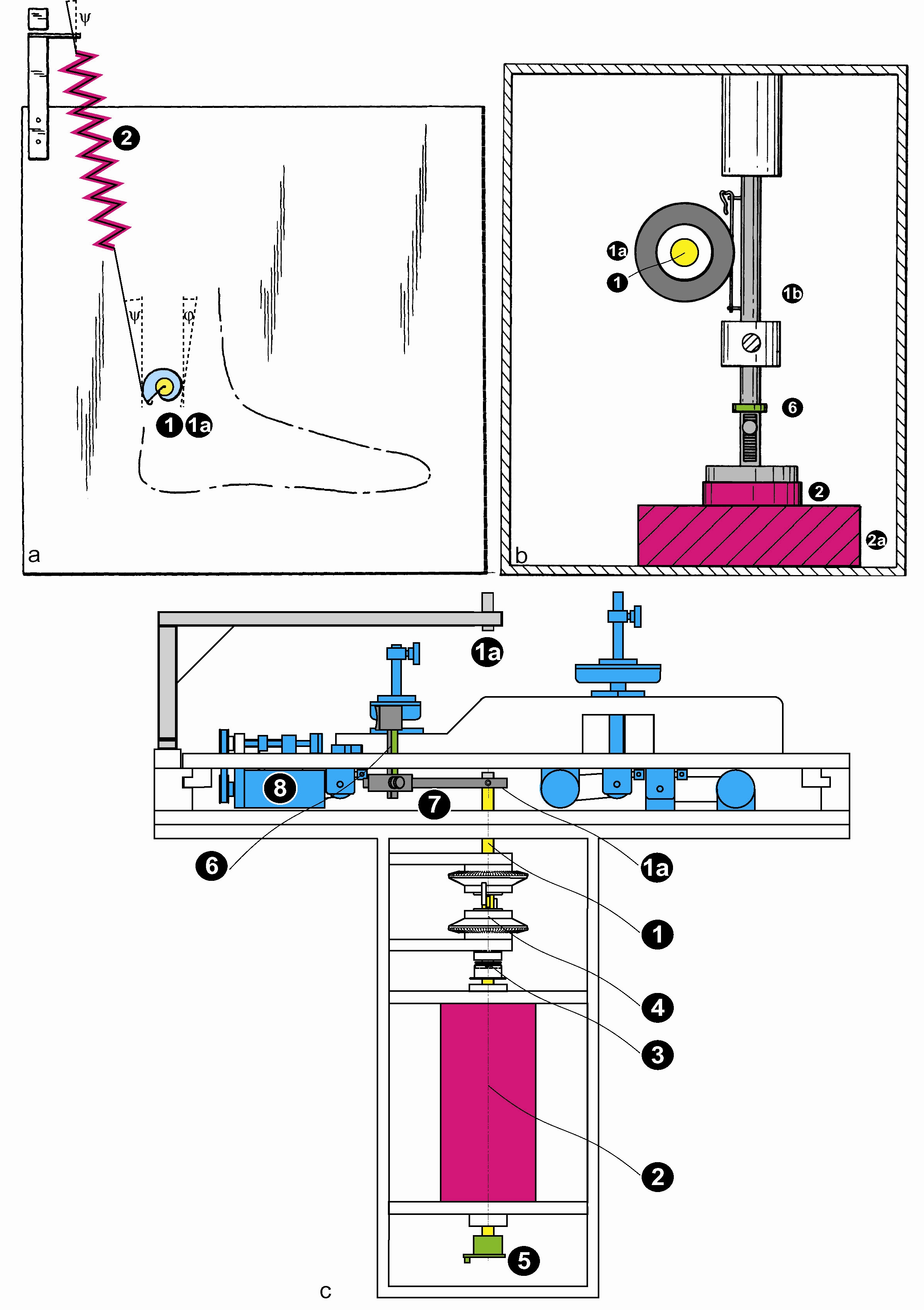 ψ

2

ψ

φ

1 1a

a

1a

1

1b

6

2

2a

b

1a

8

7

6

1a

1

4

3

2

5

c