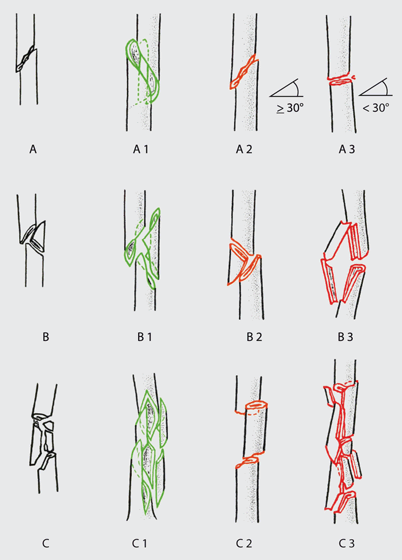 $\geq 30°$

$< 30°$

A A 1 A 2 A 3

B B 1 B 2 B 3

C C 1 C 2 C 3