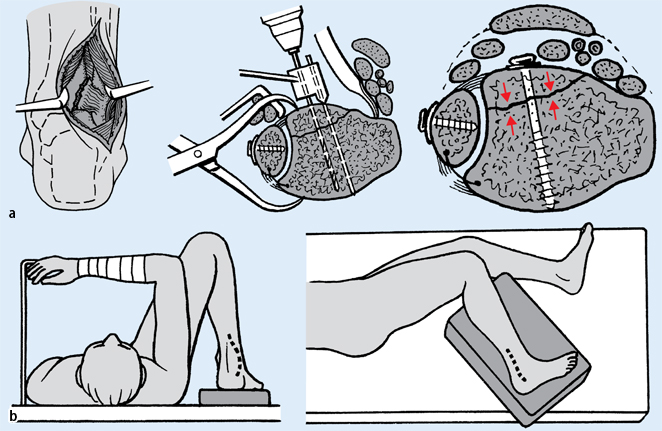 a

b