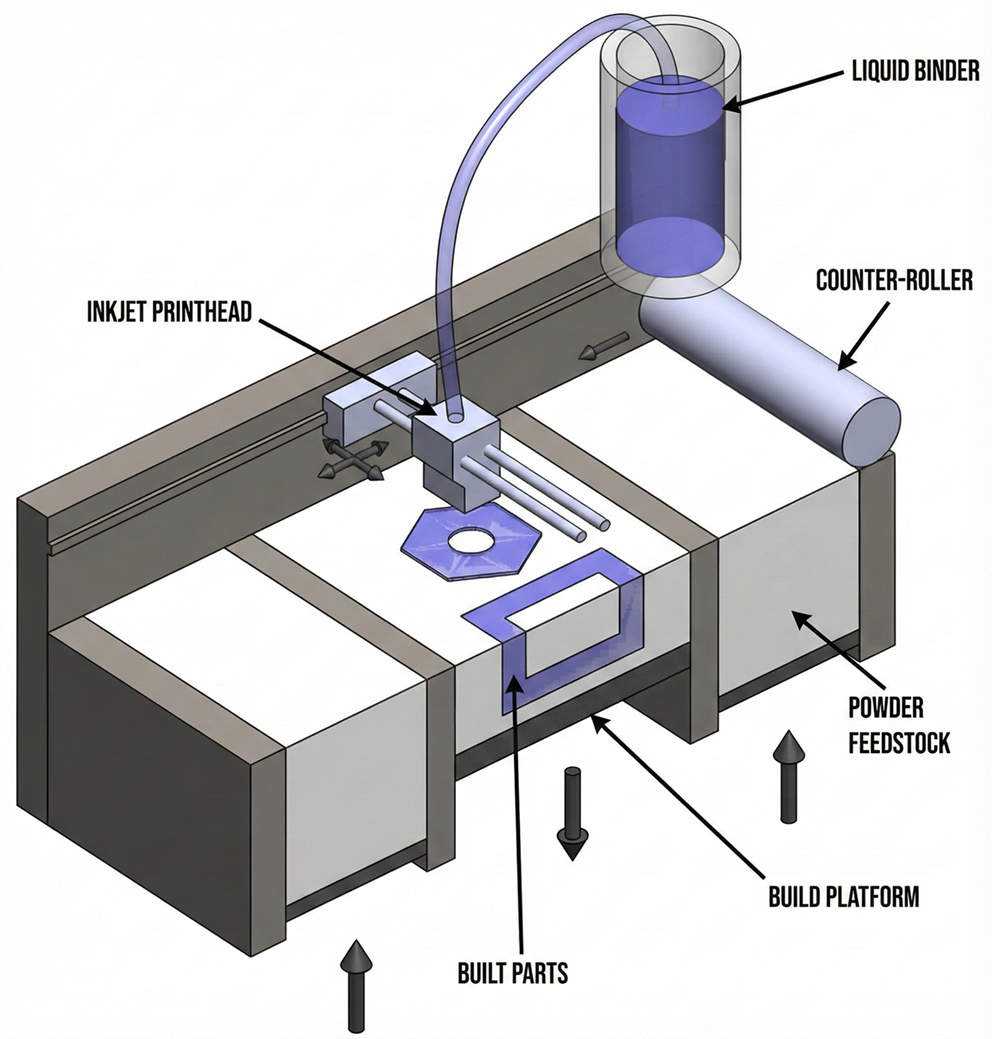 LIQUID BINDER

COUNTER-ROLLER

INKJET PRINTHEAD

POWDER FEEDSTOCK

BUILD PLATFORM

BUILT PARTS