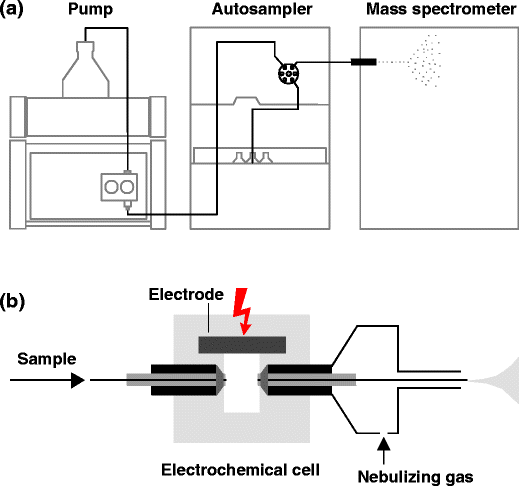 (a)
Pump
Autosampler
Mass spectrometer

(b)
Electrode
Sample
Electrochemical cell
Nebulizing gas