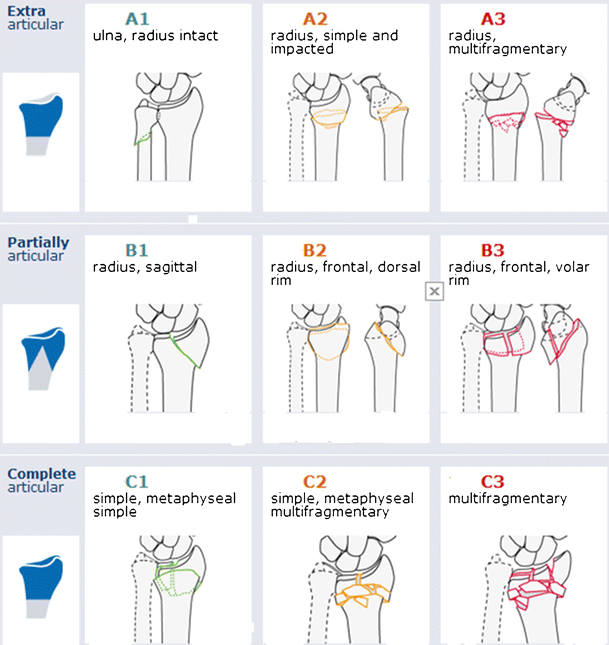 Extra articular

A1
ulna, radius intact

A2
radius, simple and impacted

A3
radius, multifragmentary

Partially articular

B1
radius, sagittal

B2
radius, frontal, dorsal rim

B3
radius, frontal, volar rim

Complete articular

C1
simple, metaphyseal simple

C2
simple, metaphyseal multifragmentary

C3
multifragmentary