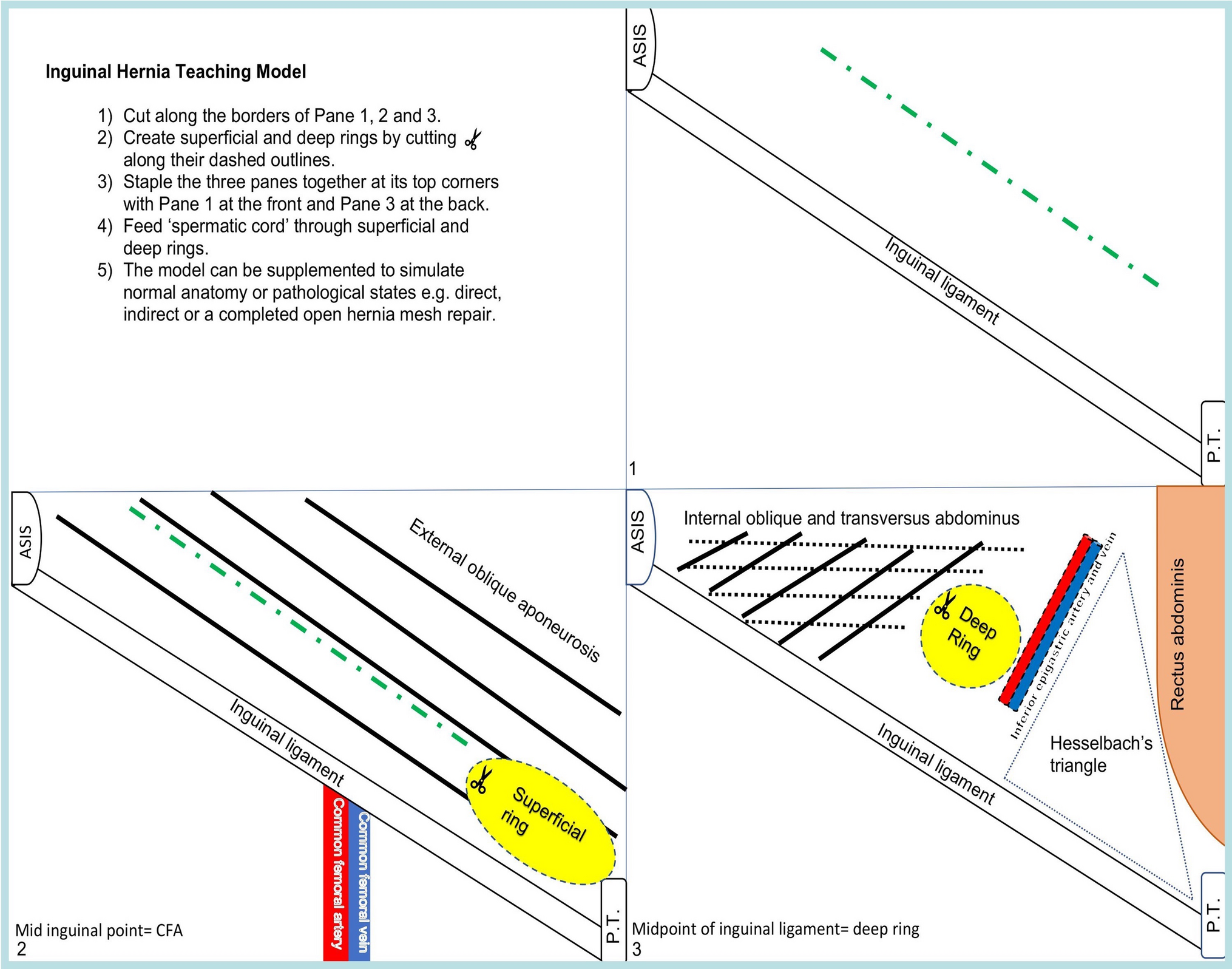 Inguinal Hernia Teaching Model

1) Cut along the borders of Pane 1, 2 and 3.
2) Create superficial and deep rings by cutting along their dashed outlines.
3) Staple the three panes together at its top corners with Pane 1 at the front and Pane 3 at the back.
4) Feed 'spermatic cord' through superficial and deep rings.
5) The model can be supplemented to simulate normal anatomy or pathological states e.g. direct, indirect or a completed open hernia mesh repair.

ASIS

Inguinal ligament

P.T.

1

ASIS

External oblique aponeurosis

Inguinal ligament

Superficial ring

Common femoral artery

Common femoral vein

P.T.

Mid inguinal point= CFA

2

ASIS

Internal oblique and transversus abdominus

Deep Ring

Inferior epigastric artery and vein

Rectus abdominis

Hesselbach's triangle

Inguinal ligament

P.T.

Midpoint of inguinal ligament= deep ring

3