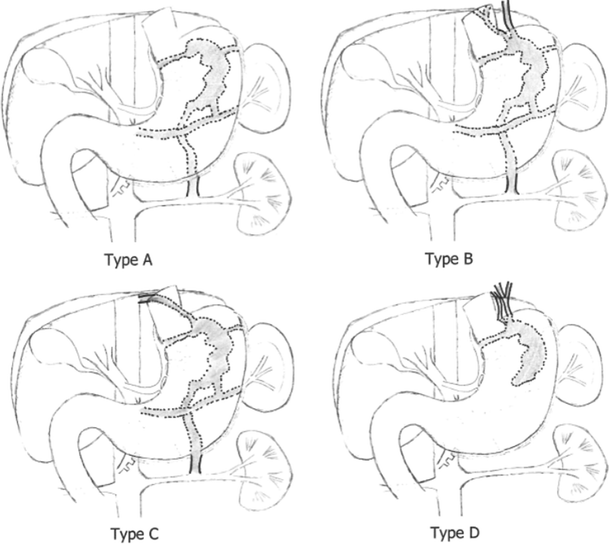 Type A

Type B

Type C

Type D