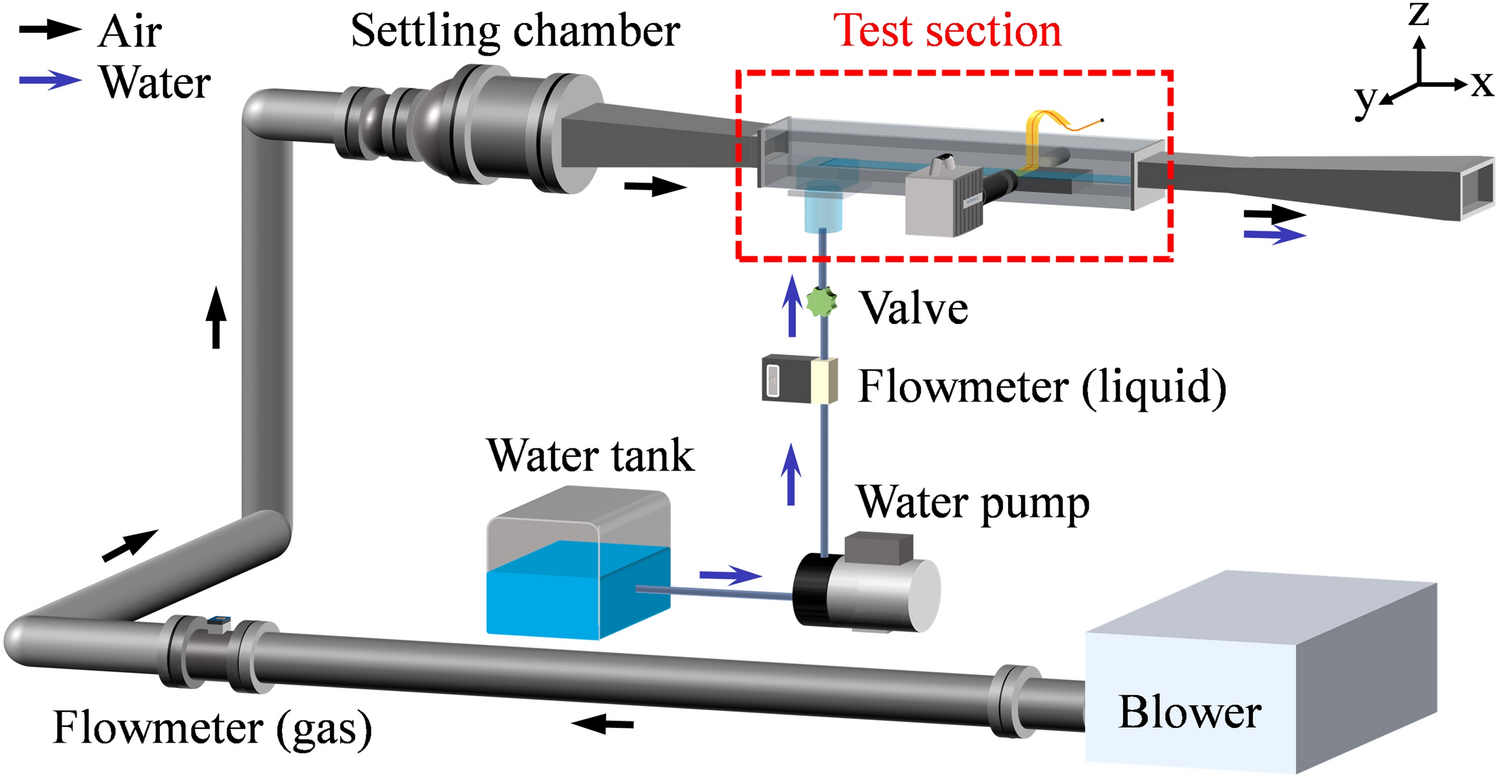 Air
Water

Settling chamber

Test section

z
y
x

Valve

Flowmeter (liquid)

Water tank

Water pump

Flowmeter (gas)

Blower