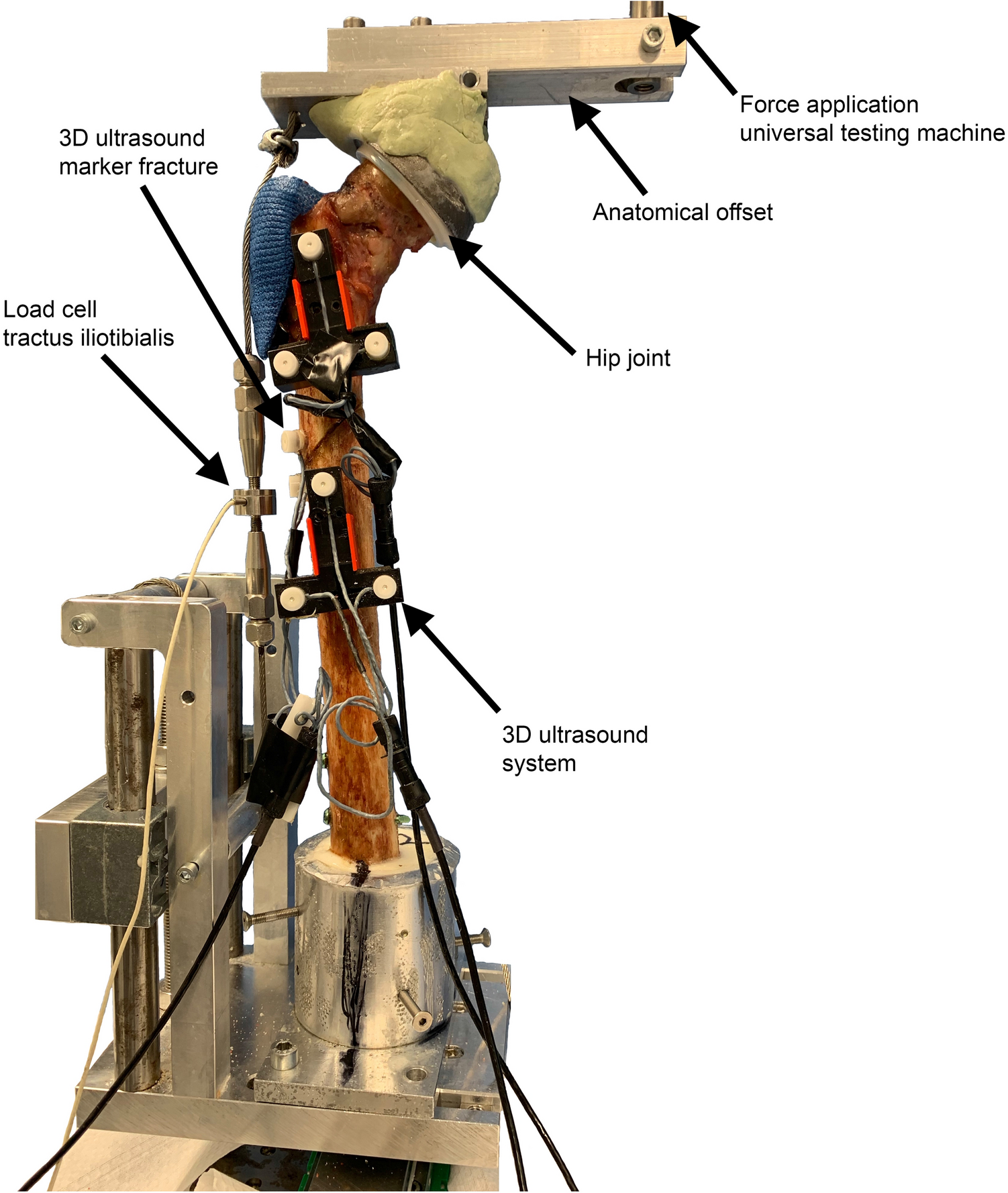 Force application
universal testing machine

3D ultrasound
marker fracture

Anatomical offset

Load cell
tractus iliotibialis

Hip joint

3D ultrasound
system