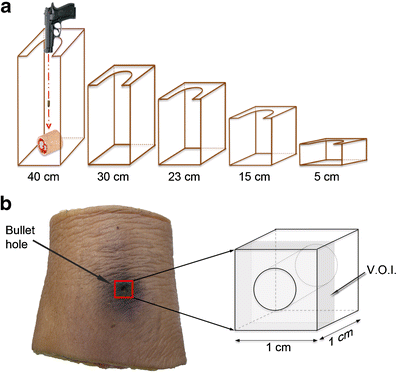 a

40 cm 30 cm 23 cm 15 cm 5 cm

b

Bullet hole

V.O.I.

1 cm

1 cm