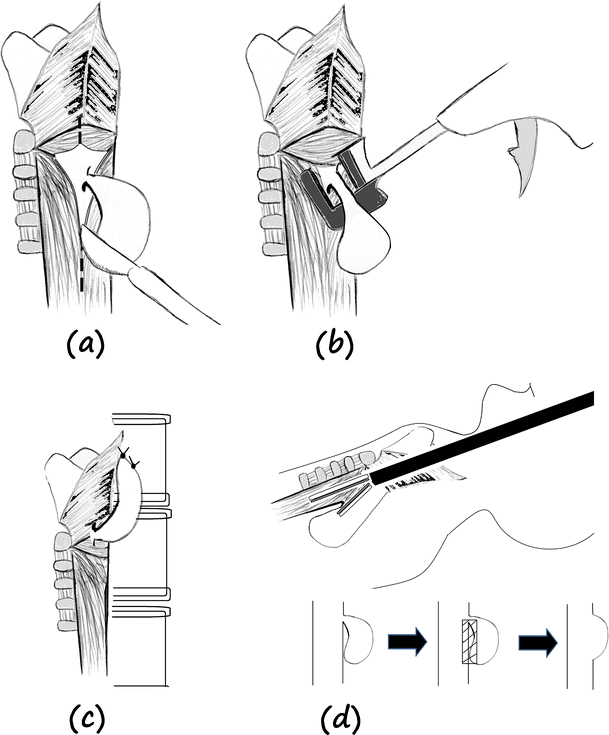 (a)

(b)

(c)

(d)