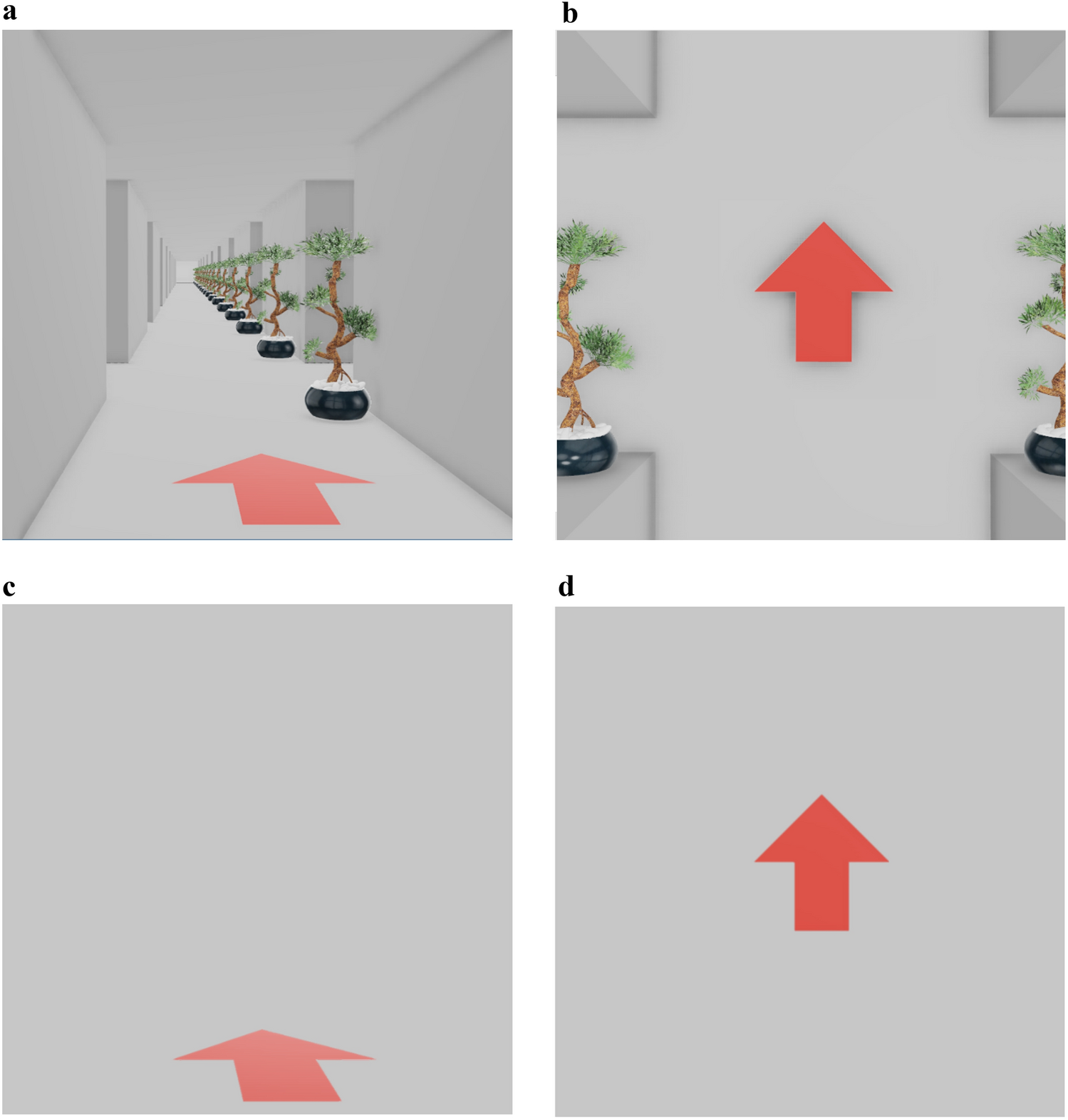 a

b

c

d