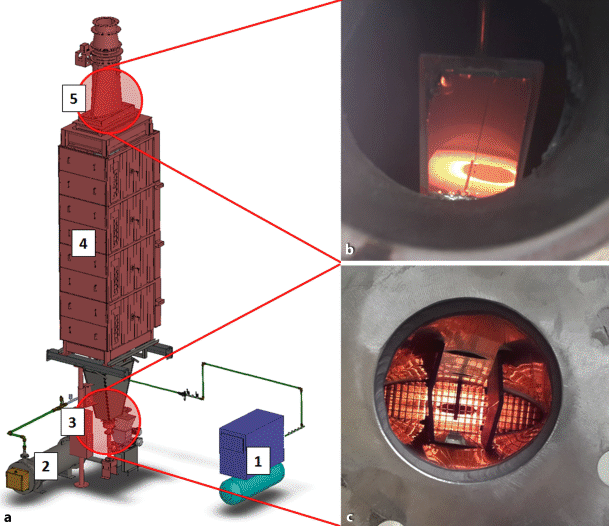 5

4

3

2

1

a

b

c