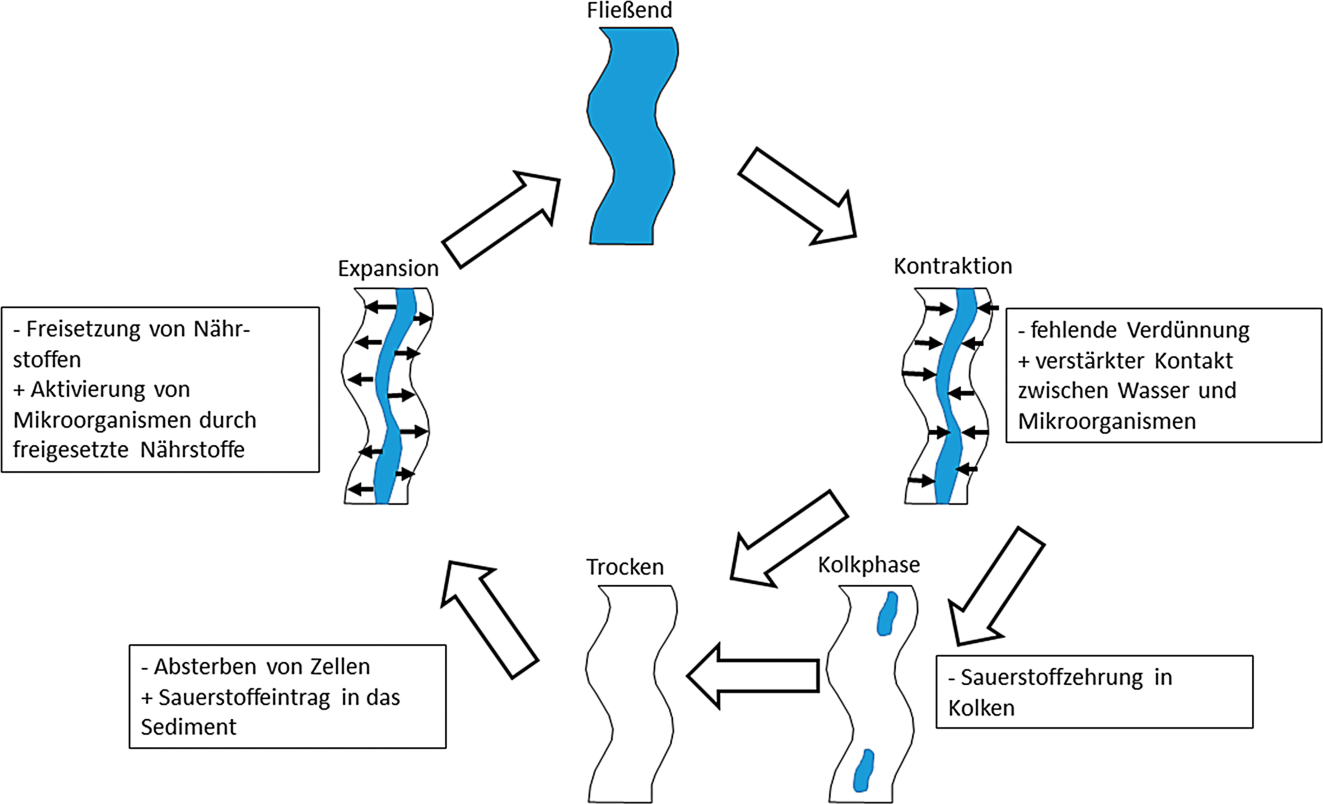 Fließend

Expansion

- Freisetzung von Nährstoffen
+ Aktivierung von Mikroorganismen durch freigesetzte Nährstoffe

Kontraktion

- fehlende Verdünnung
+ verstärkter Kontakt zwischen Wasser und Mikroorganismen

Trocken

Kolkphase

- Absterben von Zellen
+ Sauerstoffeintrag in das Sediment

- Sauerstoffzehrung in Kolken