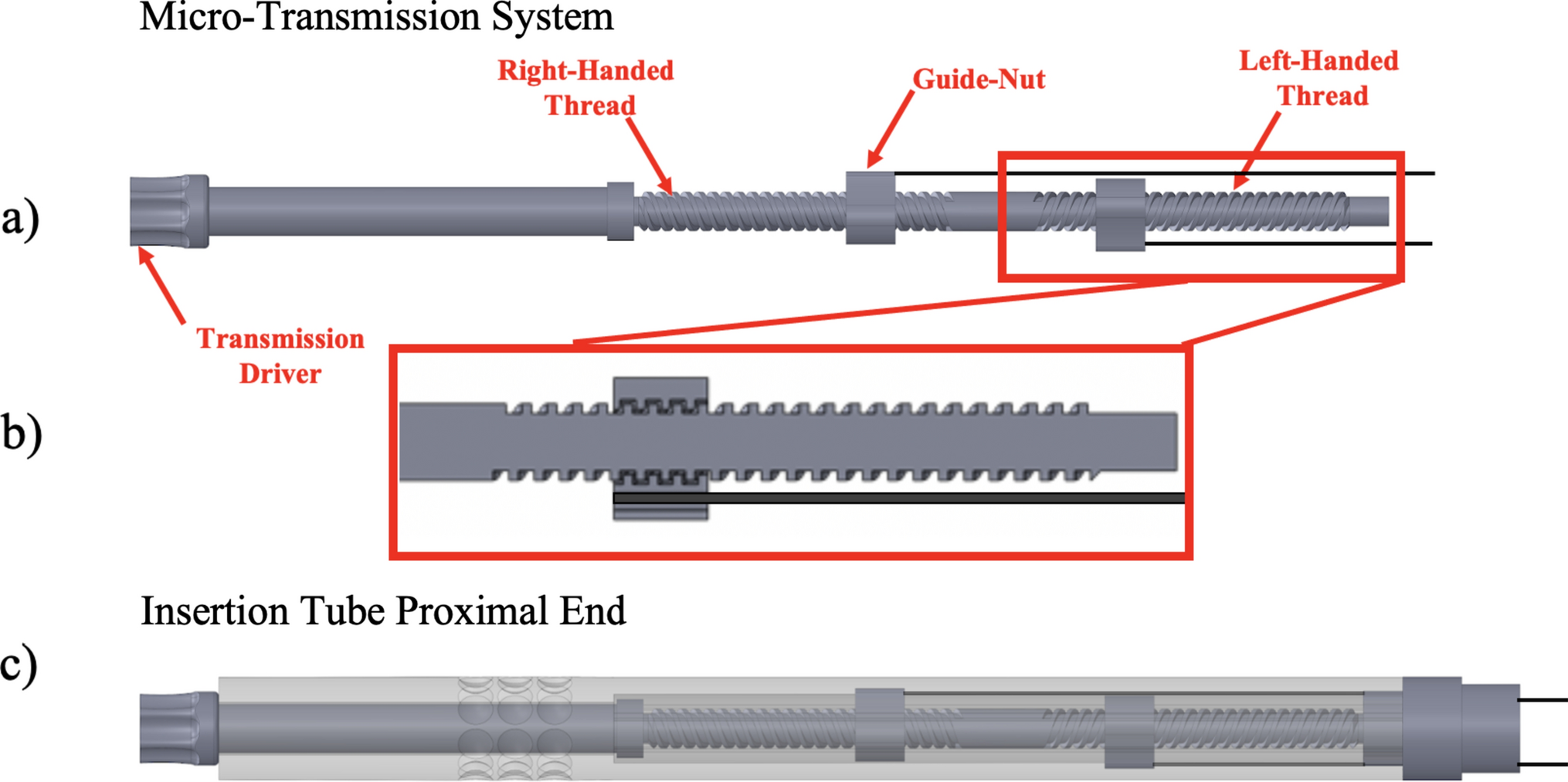 Micro-Transmission System

Right-Handed Thread

Guide-Nut

Left-Handed Thread

a)

Transmission Driver

b)

Insertion Tube Proximal End

c)