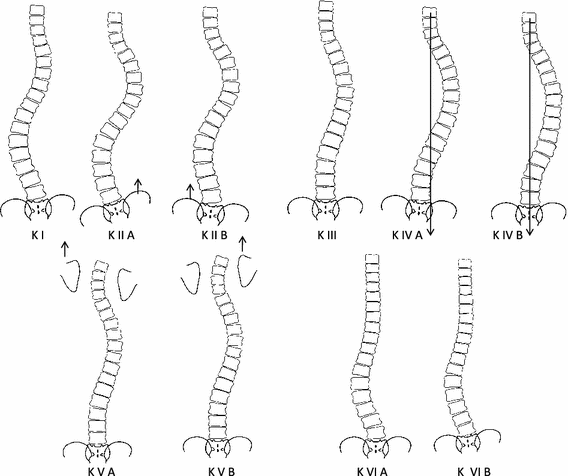 K I
K II A
K II B
K III
K IV A
K IV B
K V A
K V B
K VI A
K VI B