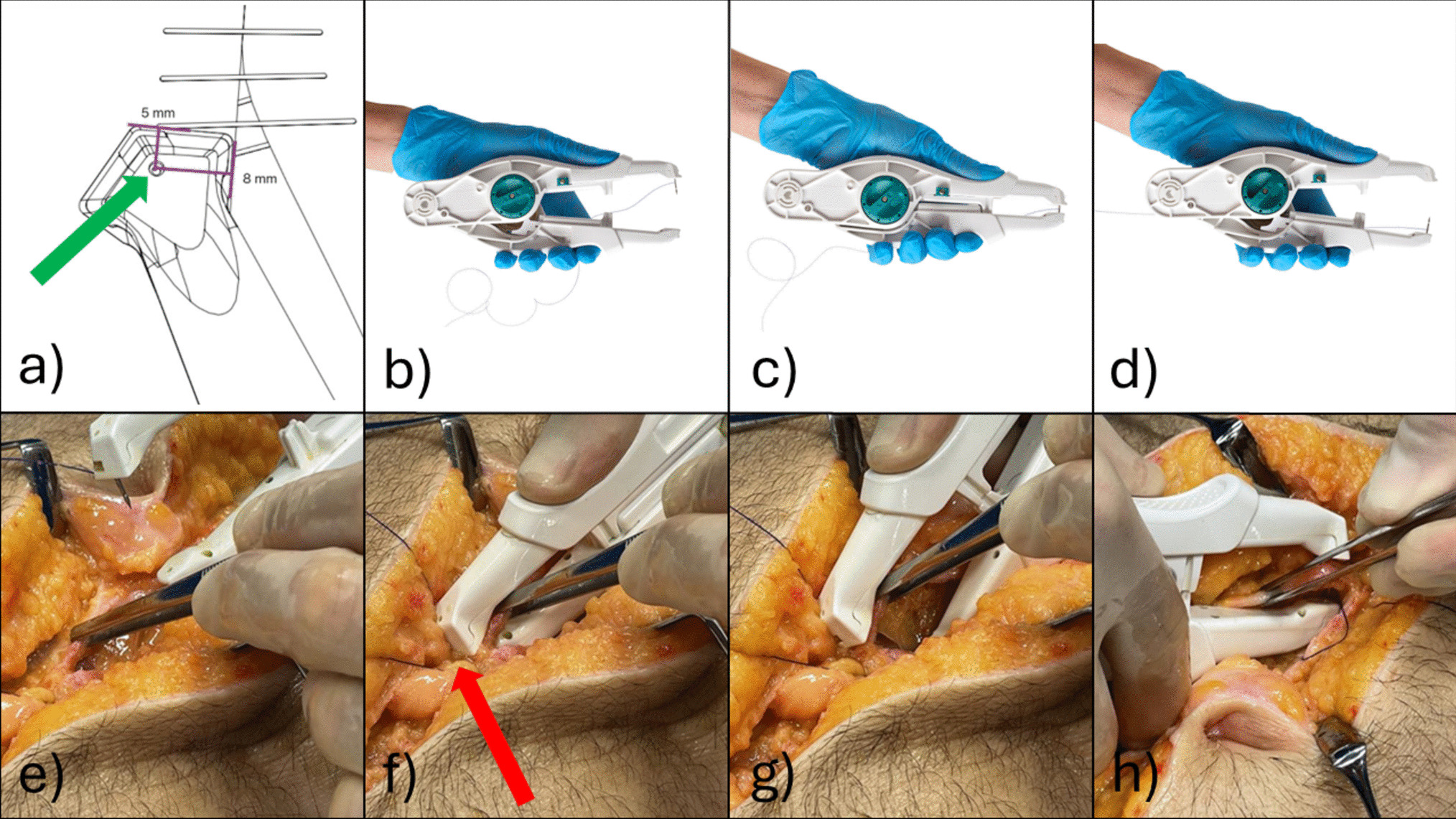 5 mm

8 mm

a)

b)

c)

d)

e)

f)

g)

h)