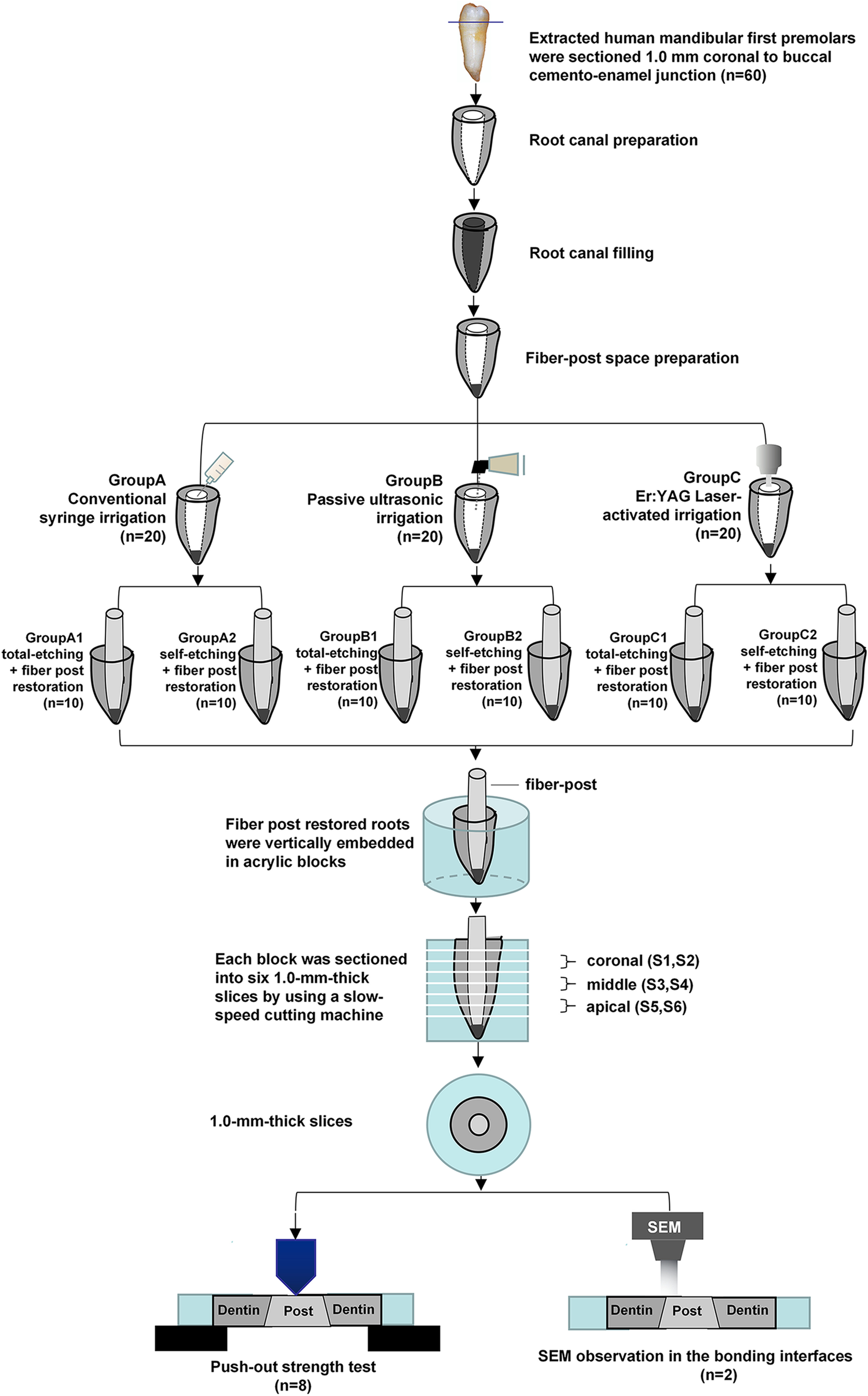 Extracted human mandibular first premolars were sectioned 1.0 mm coronal to buccal cemento-enamel junction (n=60)

Root canal preparation

Root canal filling

Fiber-post space preparation

GroupA
Conventional syringe irrigation
(n=20)

GroupB
Passive ultrasonic irrigation
(n=20)

GroupC
Er:YAG Laser-activated irrigation
(n=20)

GroupA1
total-etching
+ fiber post
restoration
(n=10)

GroupA2
self-etching
+ fiber post
restoration
(n=10)

GroupB1
total-etching
+ fiber post
restoration
(n=10)

GroupB2
self-etching
+ fiber post
restoration
(n=10)

GroupC1
total-etching
+ fiber post
restoration
(n=10)

GroupC2
self-etching
+ fiber post
restoration
(n=10)

fiber-post

Fiber post restored roots were vertically embedded in acrylic blocks

Each block was sectioned into six 1.0-mm-thick slices by using a slow-speed cutting machine

coronal (S1,S2)
middle (S3,S4)
apical (S5,S6)

1.0-mm-thick slices

SEM

Dentin Post Dentin

Dentin Post Dentin

Push-out strength test
(n=8)

SEM observation in the bonding interfaces
(n=2)