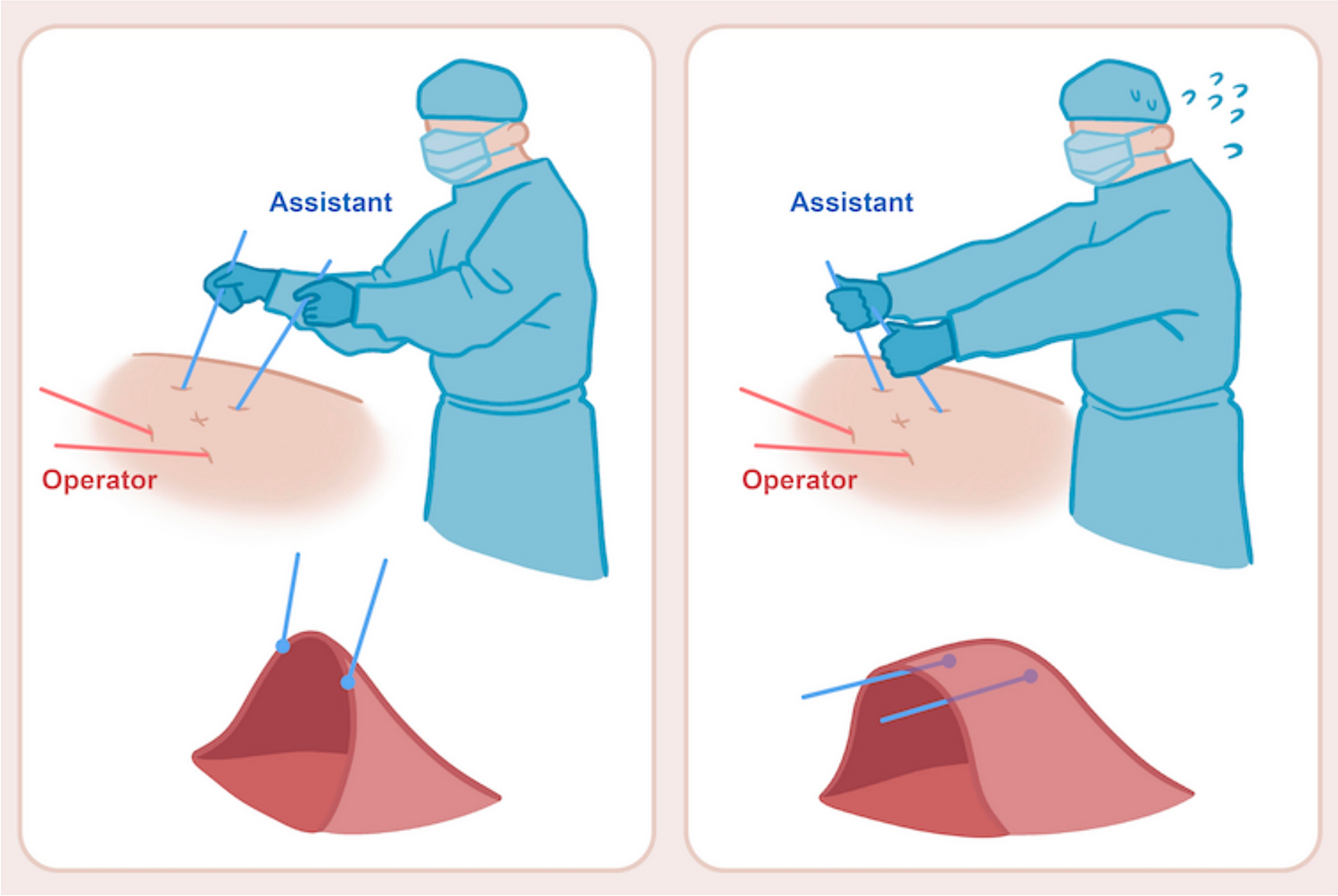 Assistant

Operator

Assistant

Operator