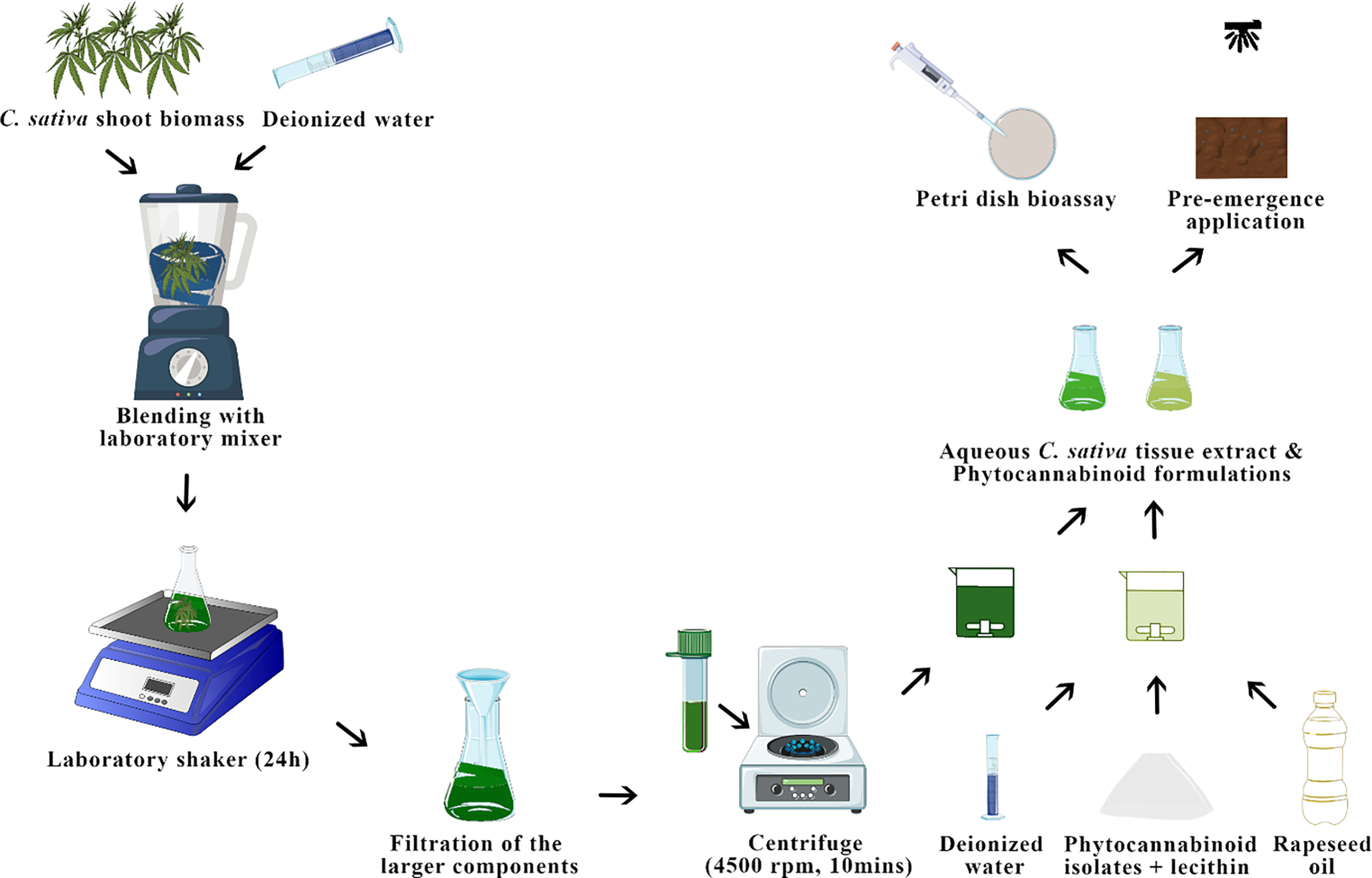 C. sativa shoot biomass

Deionized water

Blending with laboratory mixer

Laboratory shaker (24h)

Filtration of the larger components

Centrifuge (4500 rpm, 10mins)

Deionized water

Phytocannabinoid isolates + lecithin

Rapeseed oil

Aqueous C. sativa tissue extract & Phytocannabinoid formulations

Petri dish bioassay

Pre-emergence application