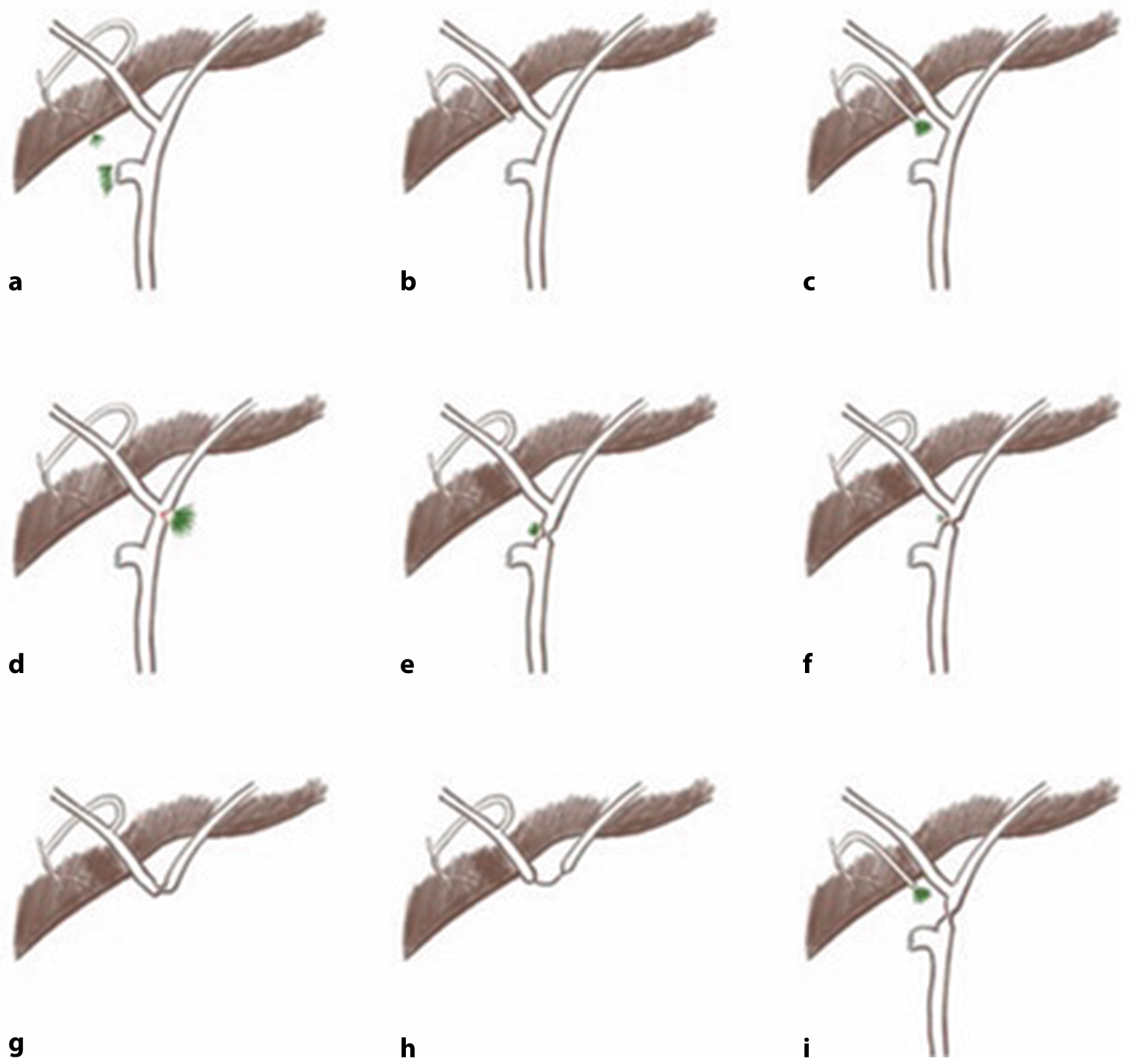 a

b

c

d

e

f

g

h

i