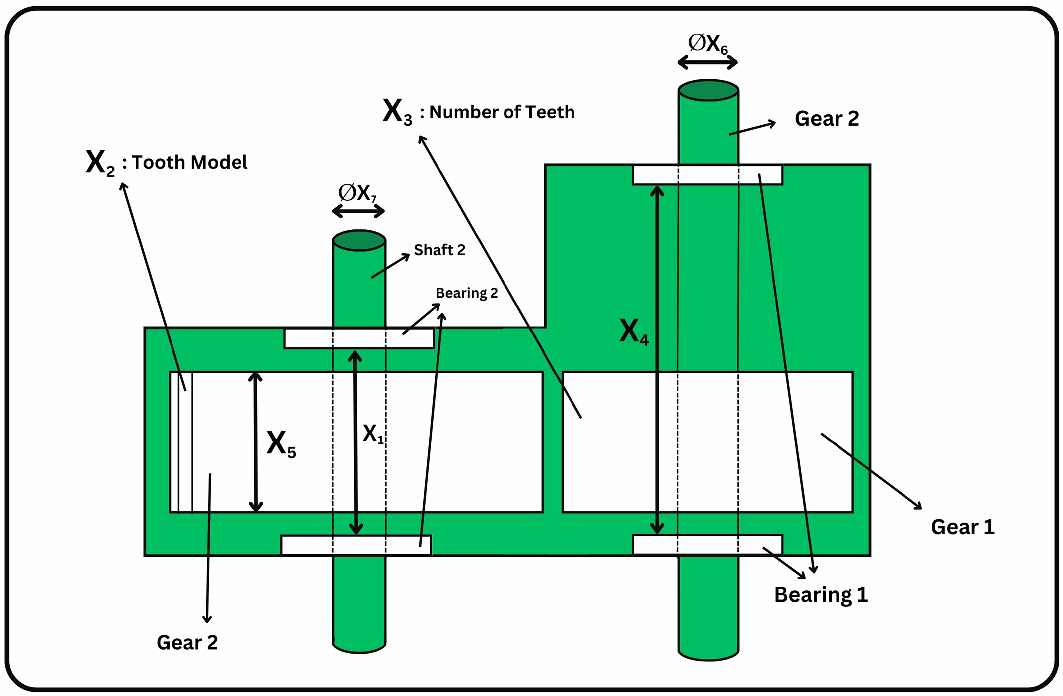 $\varnothing X_6$

$X_3$ : Number of Teeth

Gear 2

$X_2$ : Tooth Model

$\varnothing X_7$

Shaft 2

Bearing 2

$X_4$

$X_5$

$X_1$

Gear 1

Bearing 1

Gear 2