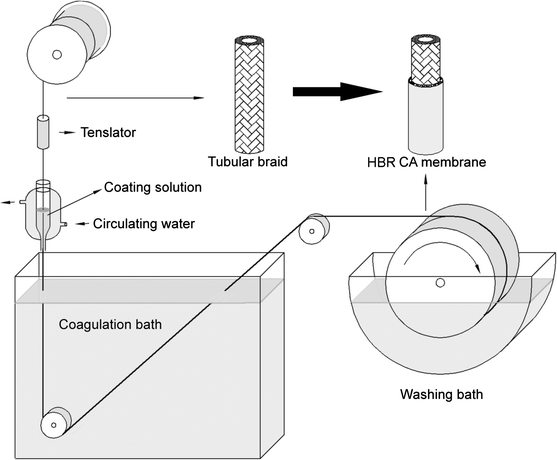 Tenslator

Tubular braid

HBR CA membrane

Coating solution

Circulating water

Coagulation bath

Washing bath