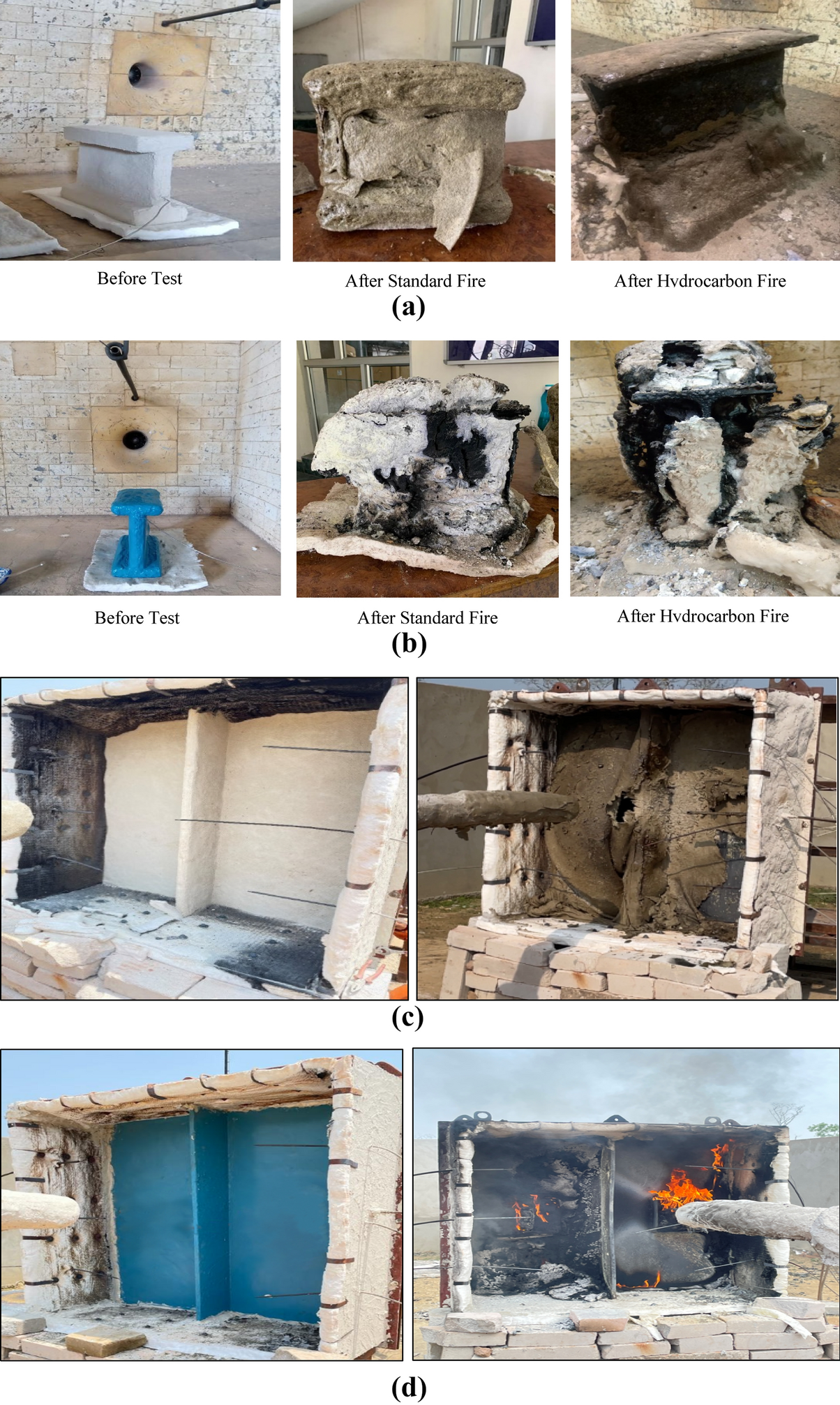 Before Test

After Standard Fire

After Hvdrocarbon Fire

(a)

Before Test

After Standard Fire

After Hvdrocarbon Fire

(b)

(c)

(d)