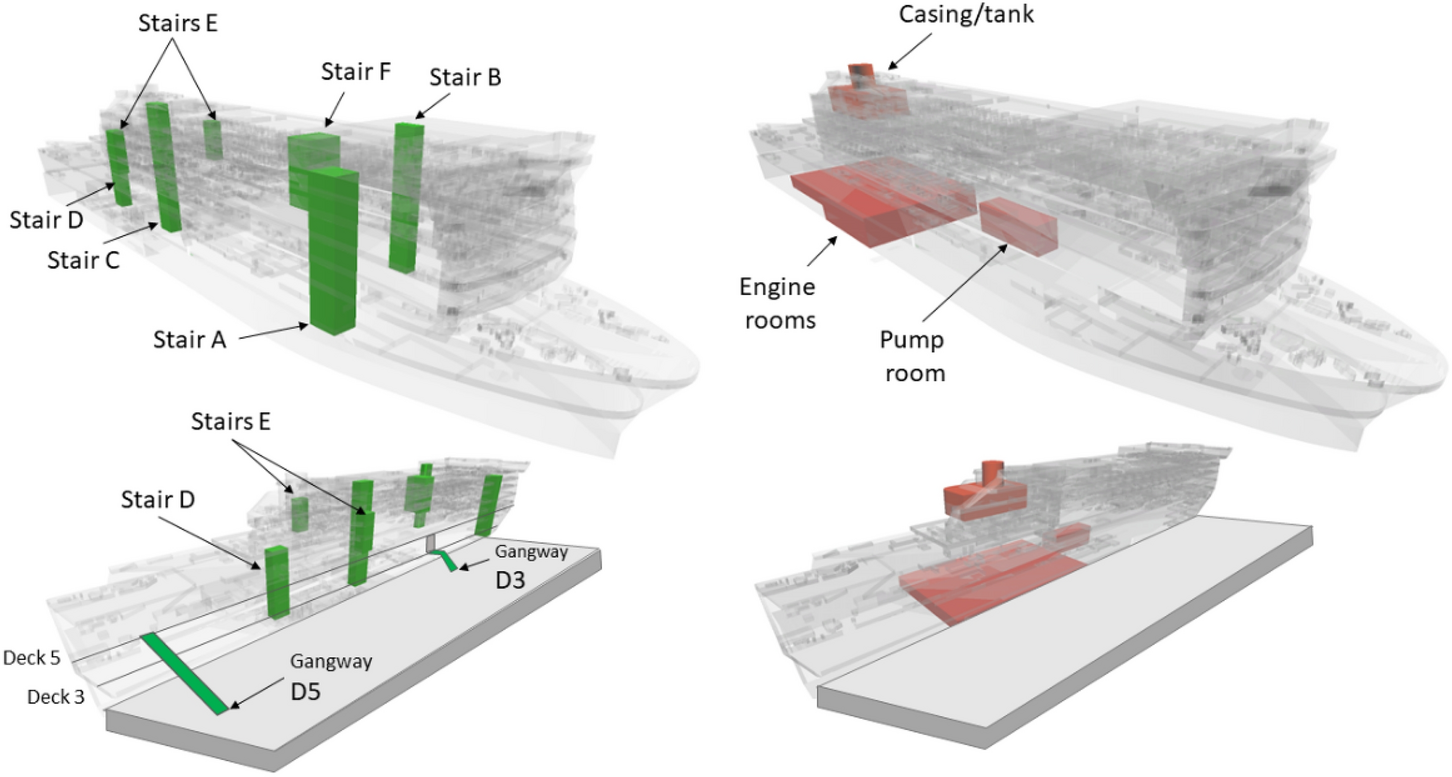 Stairs E
Stair F
Stair B
Stair D
Stair C
Stair A

Casing/tank
Engine rooms
Pump room

Stairs E
Stair D
Gangway D3
Deck 5
Deck 3
Gangway D5