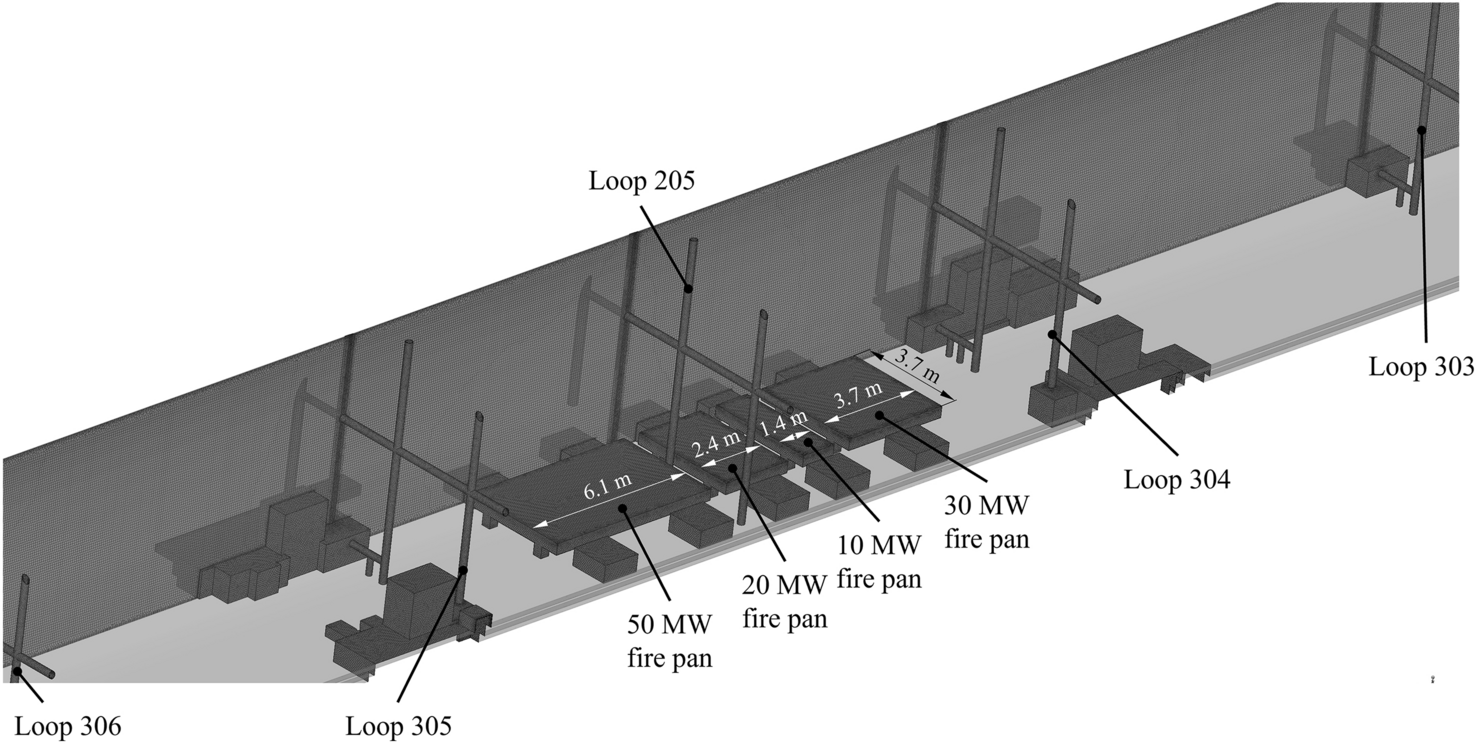 Loop 205

Loop 303

3.7 m

3.7 m

1.4 m

2.4 m

6.1 m

Loop 304

30 MW fire pan

10 MW fire pan

20 MW fire pan

50 MW fire pan

Loop 306

Loop 305