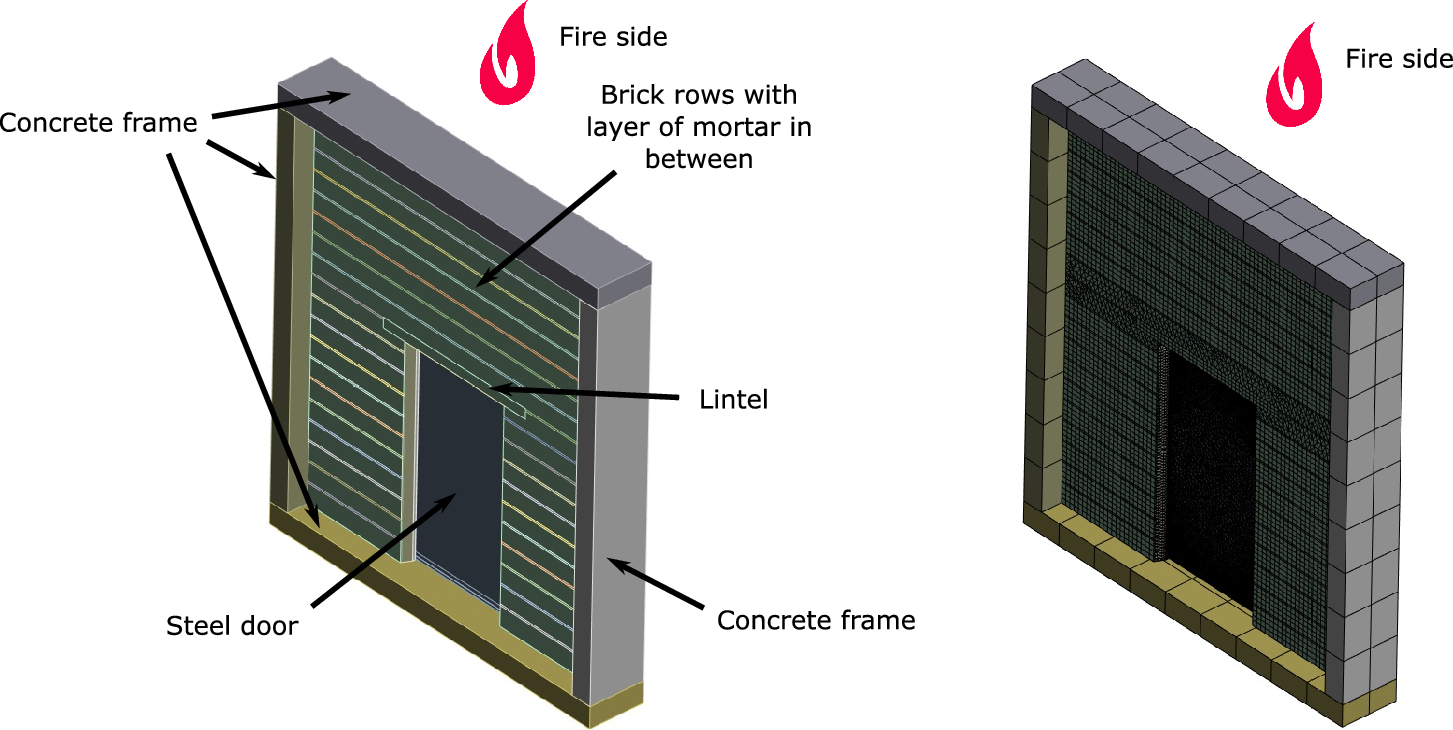 Fire side

Concrete frame

Brick rows with layer of mortar in between

Lintel

Steel door

Concrete frame

Fire side