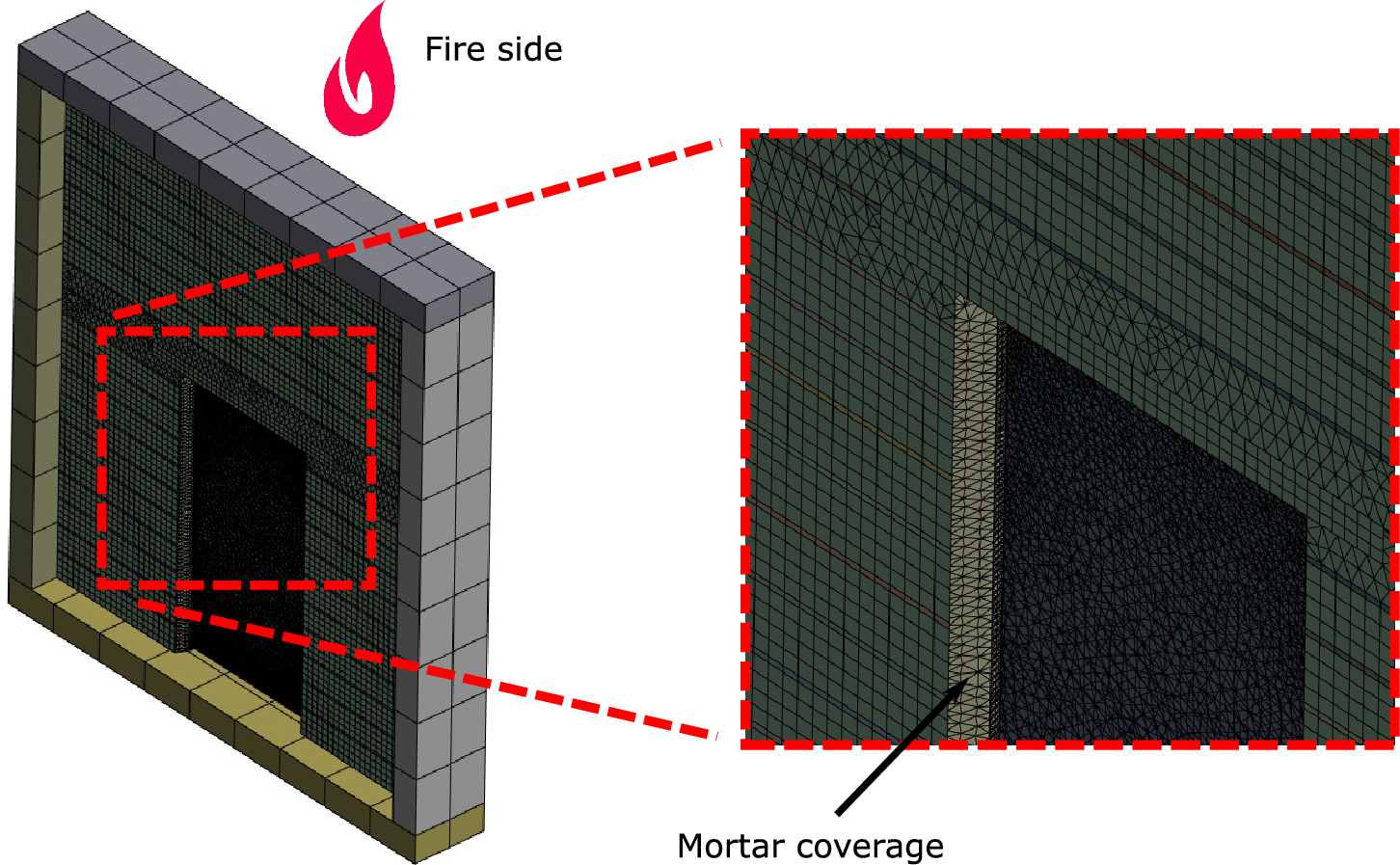 Fire side

Mortar coverage