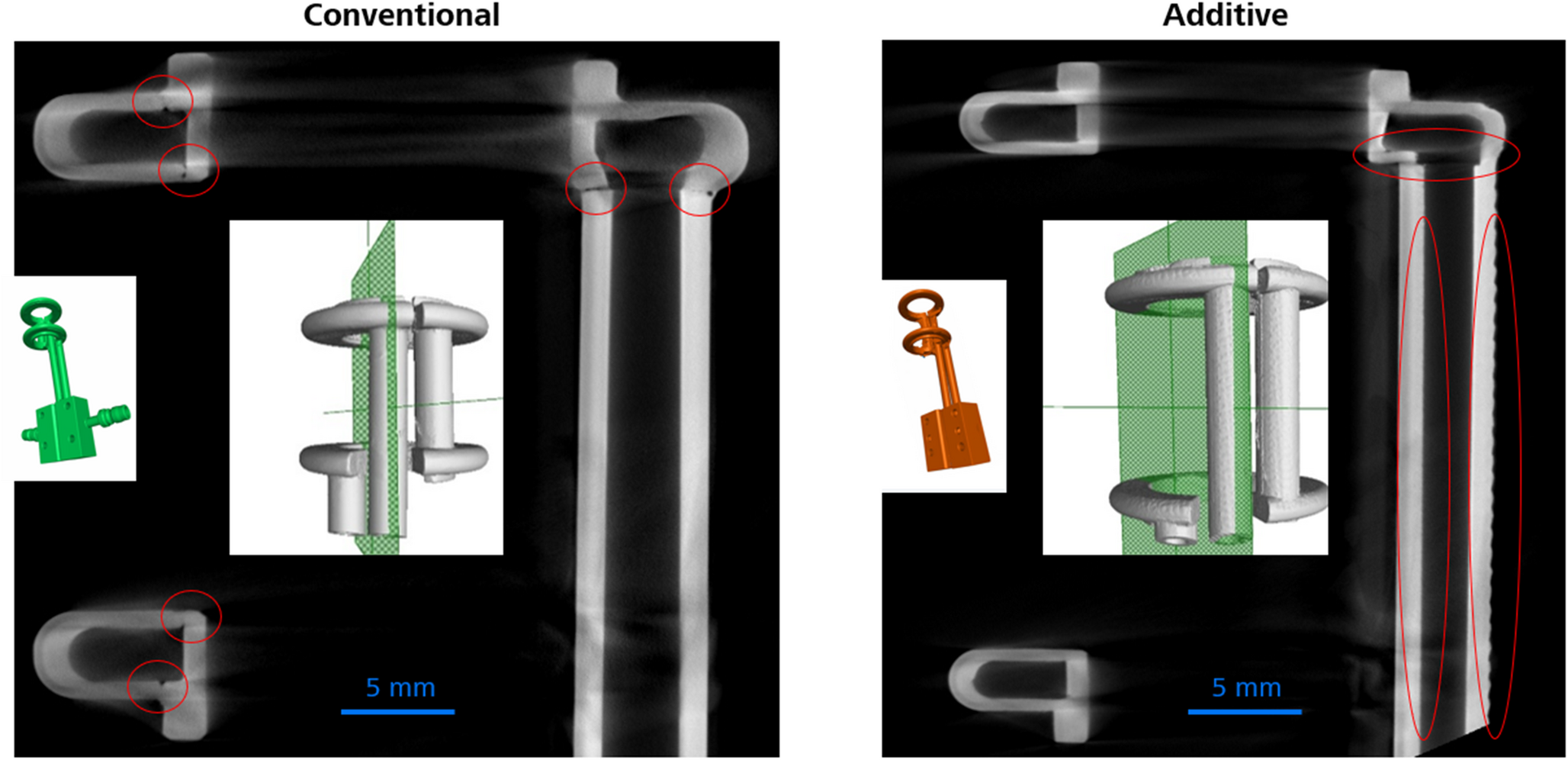 Conventional

5 mm

Additive

5 mm