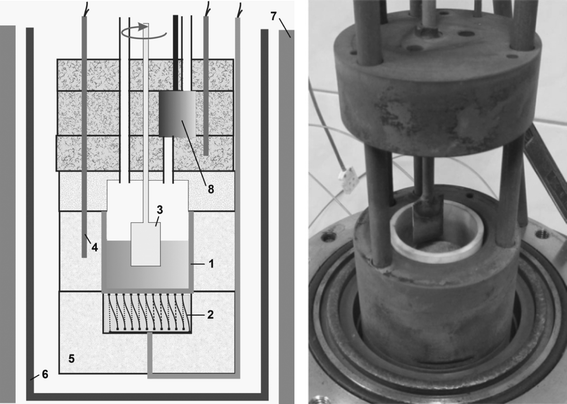 7
8
3
4
1
2
5
6