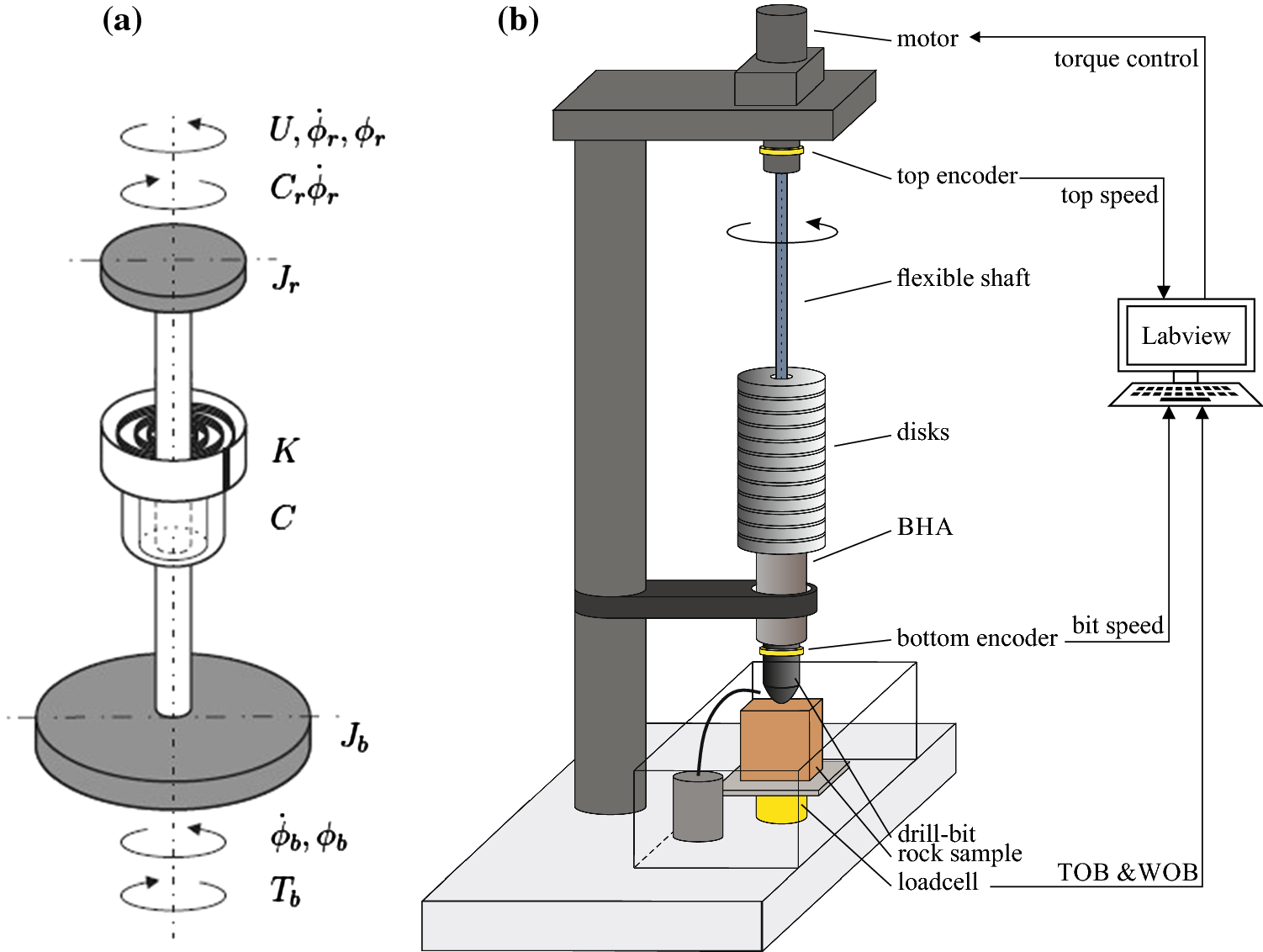 (a)

$U, \dot{\phi}_r, \phi_r$

$C_r\dot{\phi}_r$

$J_r$

$K$

$C$

$J_b$

$\dot{\phi}_b, \phi_b$

$T_b$

(b)

motor

torque control

top encoder

top speed

flexible shaft

Labview

disks

BHA

bottom encoder

bit speed

drill-bit

rock sample

loadcell

TOB &WOB