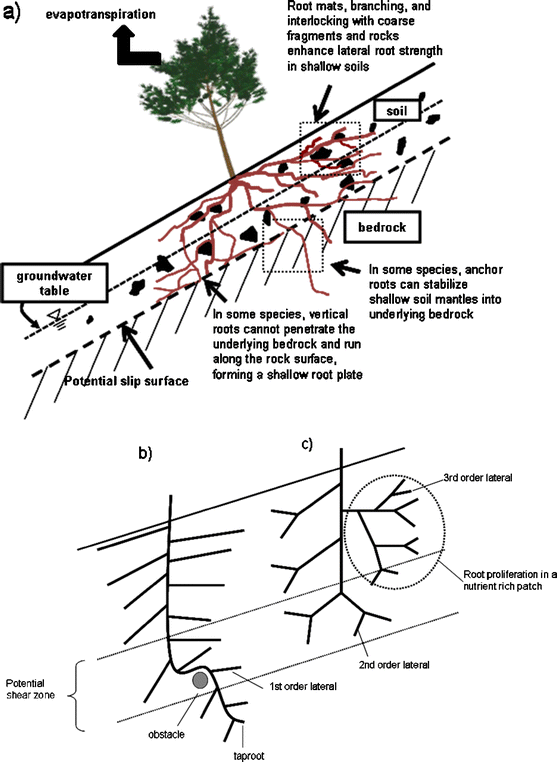 a)

evapotranspiration

Root mats, branching, and interlocking with coarse fragments and rocks enhance lateral root strength in shallow soils

soil

bedrock

groundwater table

In some species, anchor roots can stabilize shallow soil mantles into underlying bedrock

In some species, vertical roots cannot penetrate the underlying bedrock and run along the rock surface, forming a shallow root plate

Potential slip surface

b)

c)

3rd order lateral

Root proliferation in a nutrient rich patch

2nd order lateral

Potential shear zone

1st order lateral

obstacle

taproot