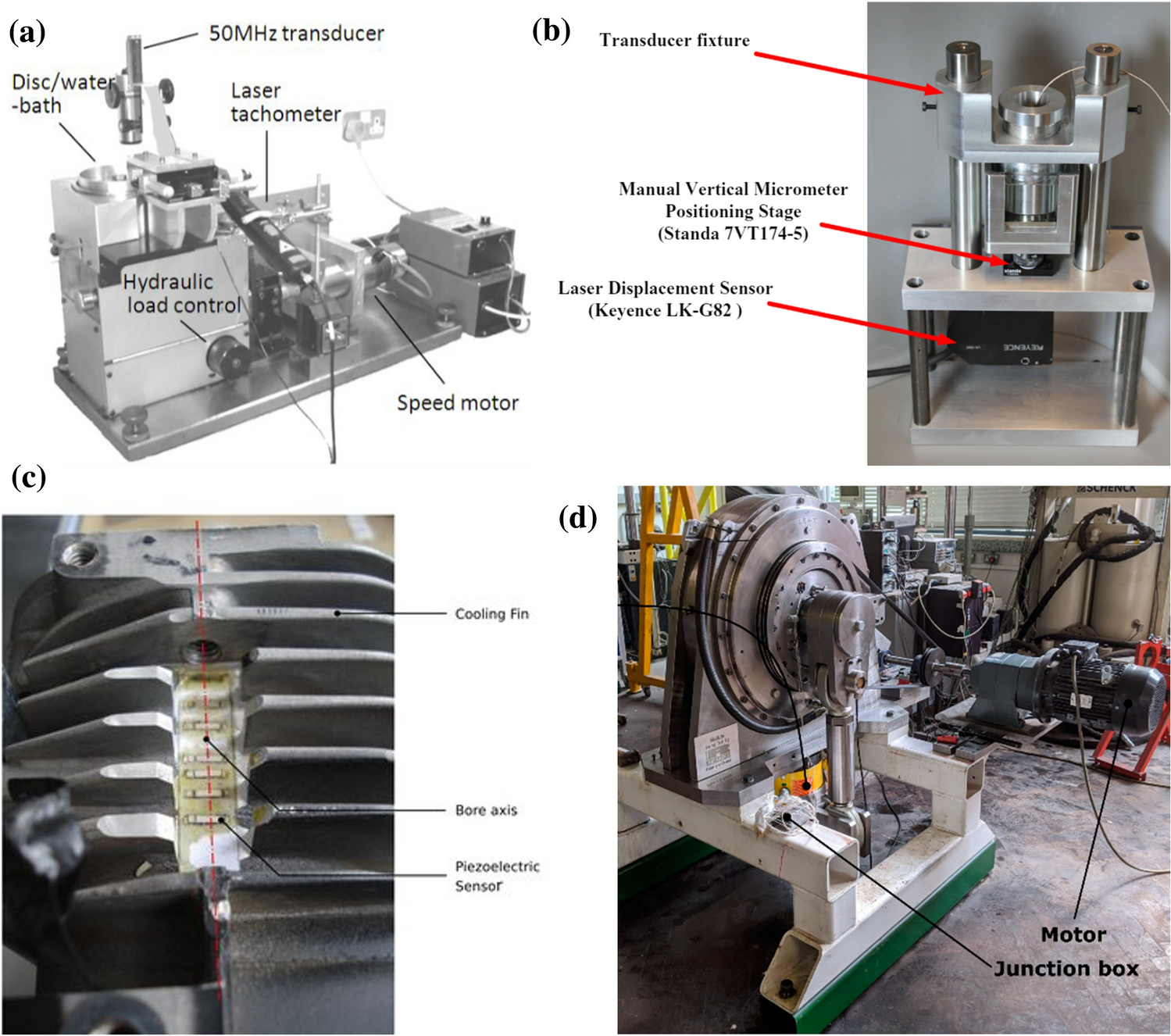 (a)

50MHz transducer

Disc/water -bath

Laser tachometer

Hydraulic load control

Speed motor

(b)

Transducer fixture

Manual Vertical Micrometer Positioning Stage (Standa 7VT174-5)

Laser Displacement Sensor (Keyence LK-G82 )

KEYENCE

(c)

Cooling Fin

Bore axis

Piezoelectric Sensor

(d)

SCHENCK

Motor

Junction box