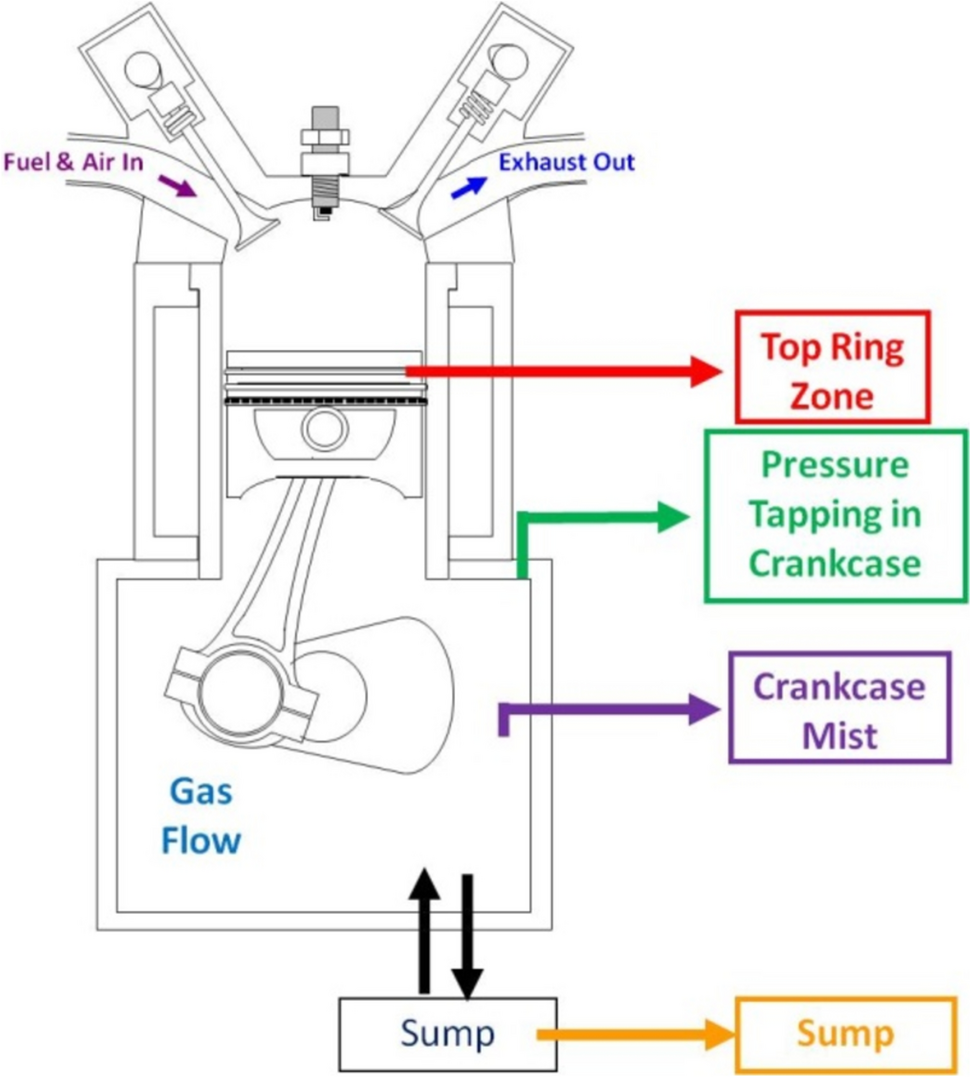 Fuel & Air In

Exhaust Out

Top Ring Zone

Pressure Tapping in Crankcase

Crankcase Mist

Gas Flow

Sump

Sump