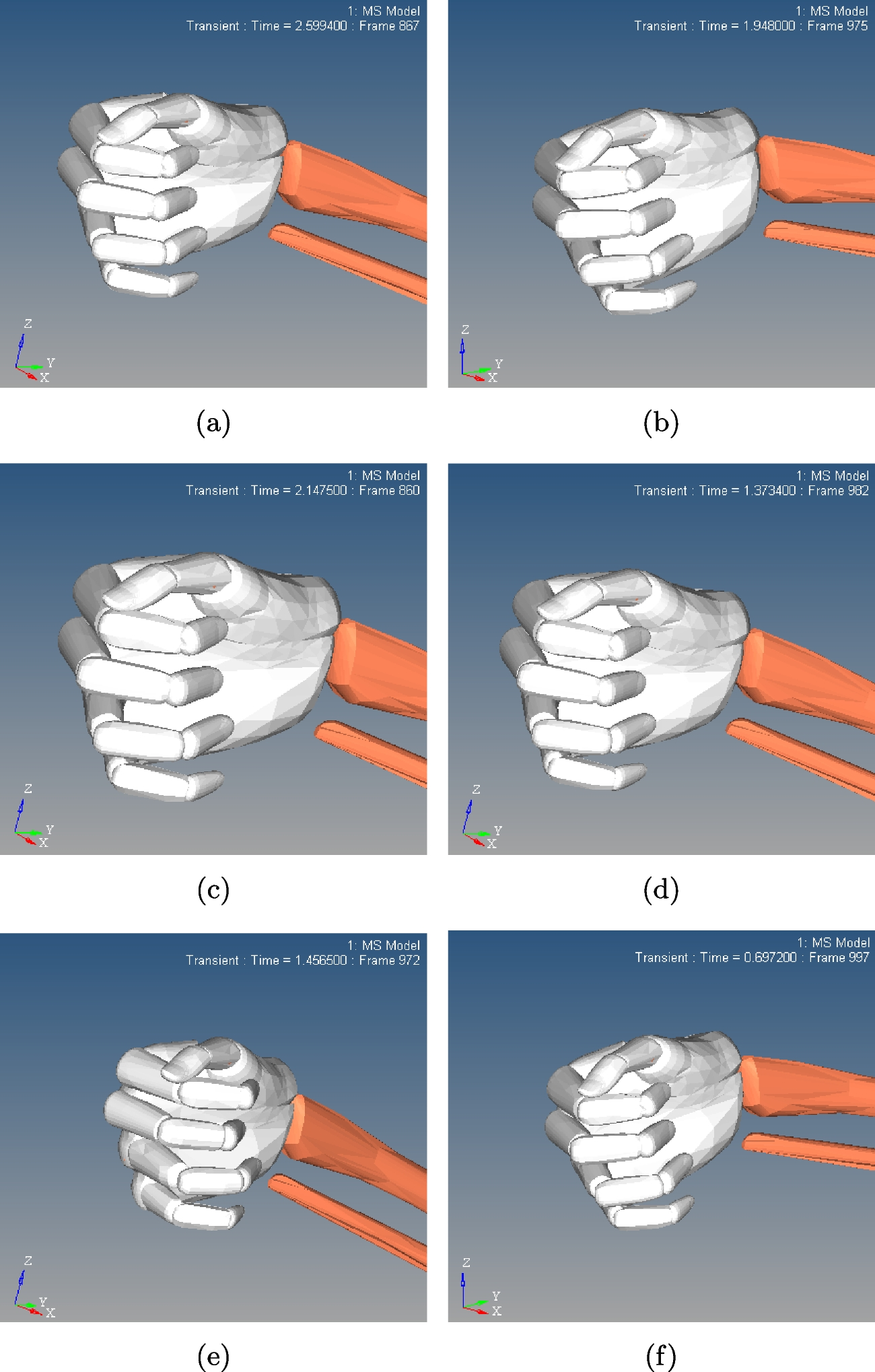 1: MS Model
Transient : Time = 2.599400 : Frame 867

Z
Y
X

(a)

1: MS Model
Transient : Time = 1.948000 : Frame 975

Z
Y
X

(b)

1: MS Model
Transient : Time = 2.147500 : Frame 860

Z
Y
X

(c)

1: MS Model
Transient : Time = 1.373400 : Frame 982

Z
Y
X

(d)

1: MS Model
Transient : Time = 1.456500 : Frame 972

Z
Y
X

(e)

1: MS Model
Transient : Time = 0.697200 : Frame 997

Z
Y
X

(f)